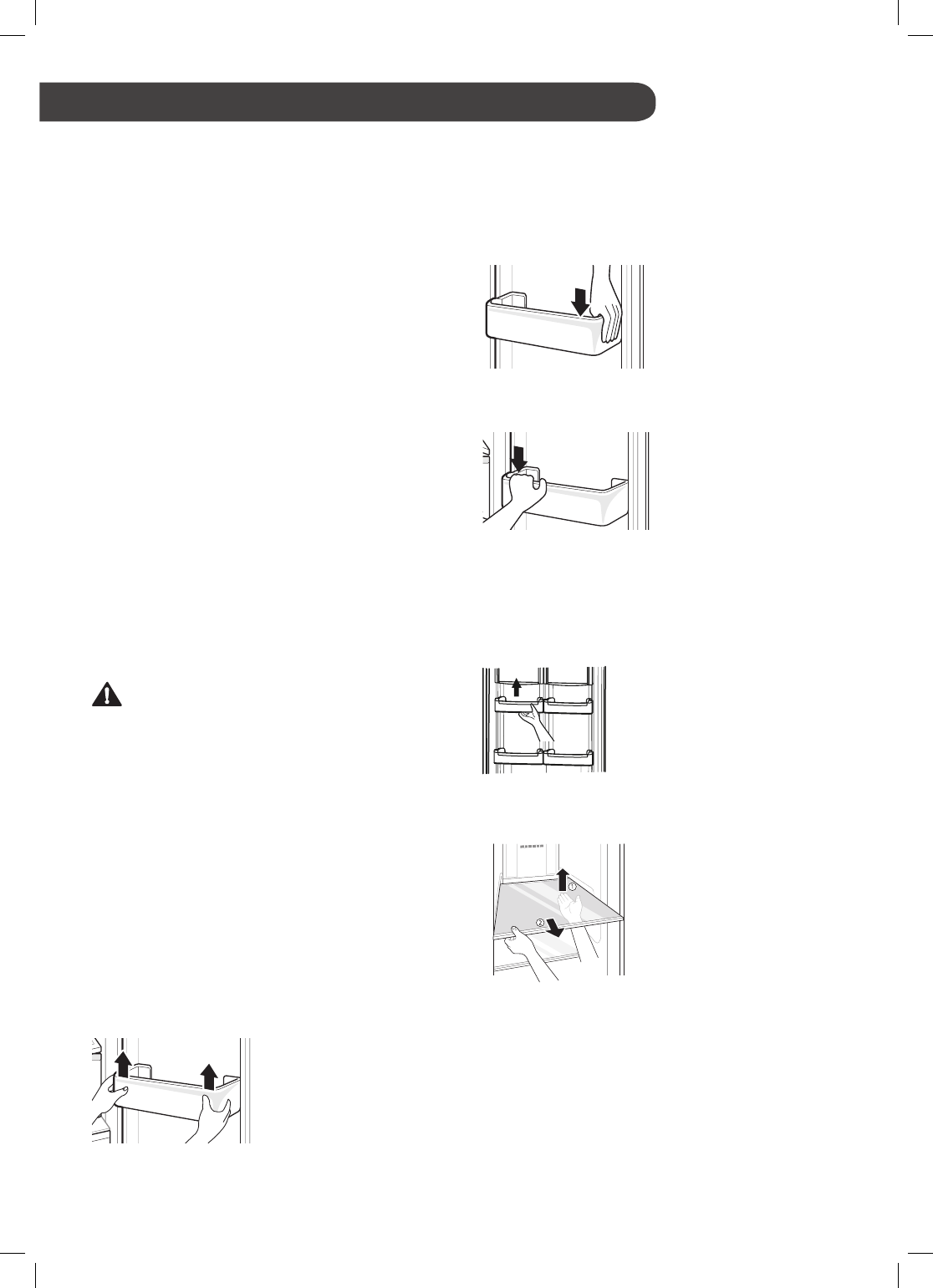 ①

②