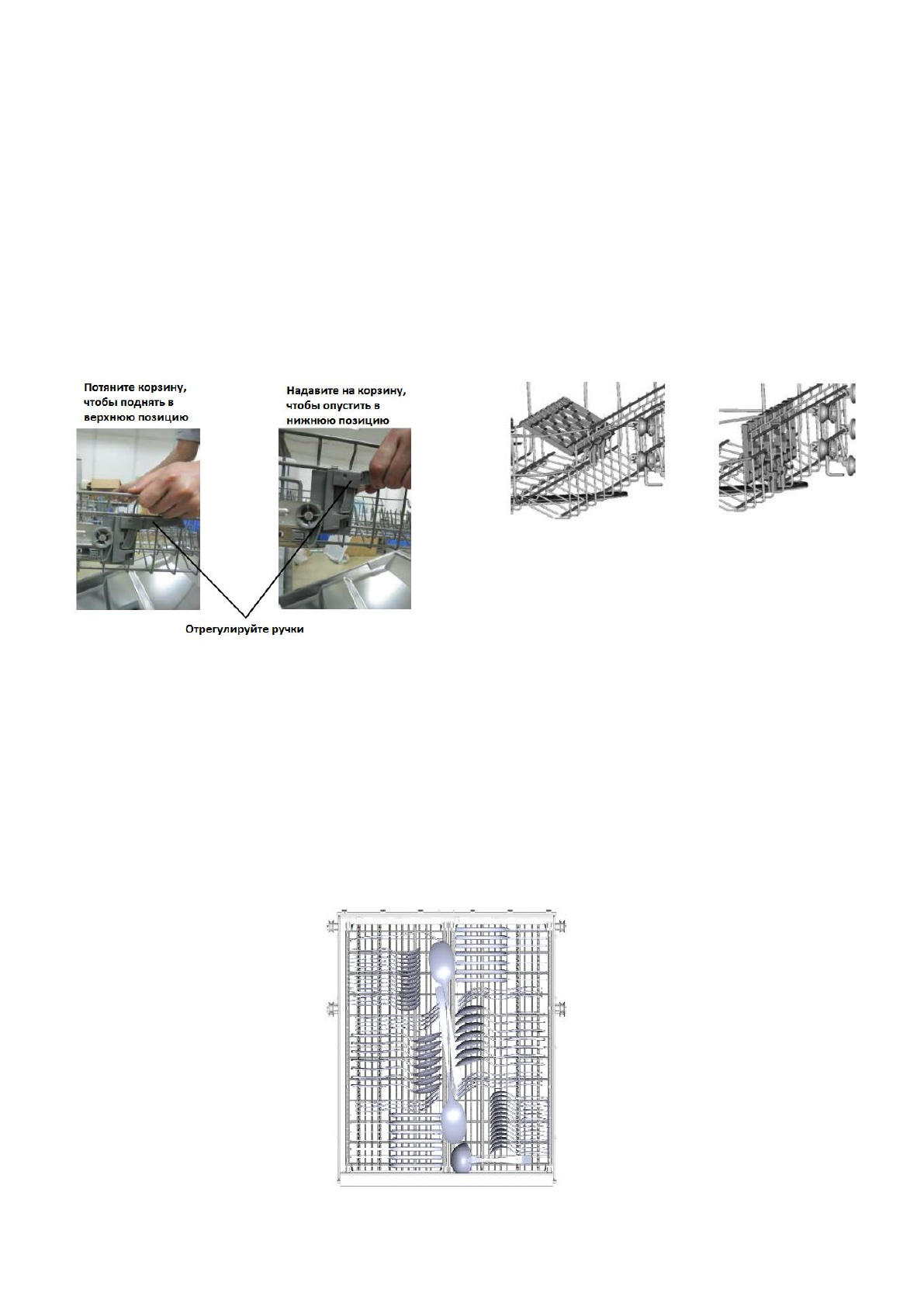 Потяните корзину, чтобы поднять в верхнюю позицию

Надавите на корзину, чтобы опустить в нижнюю позицию

Отрегулируйте ручки