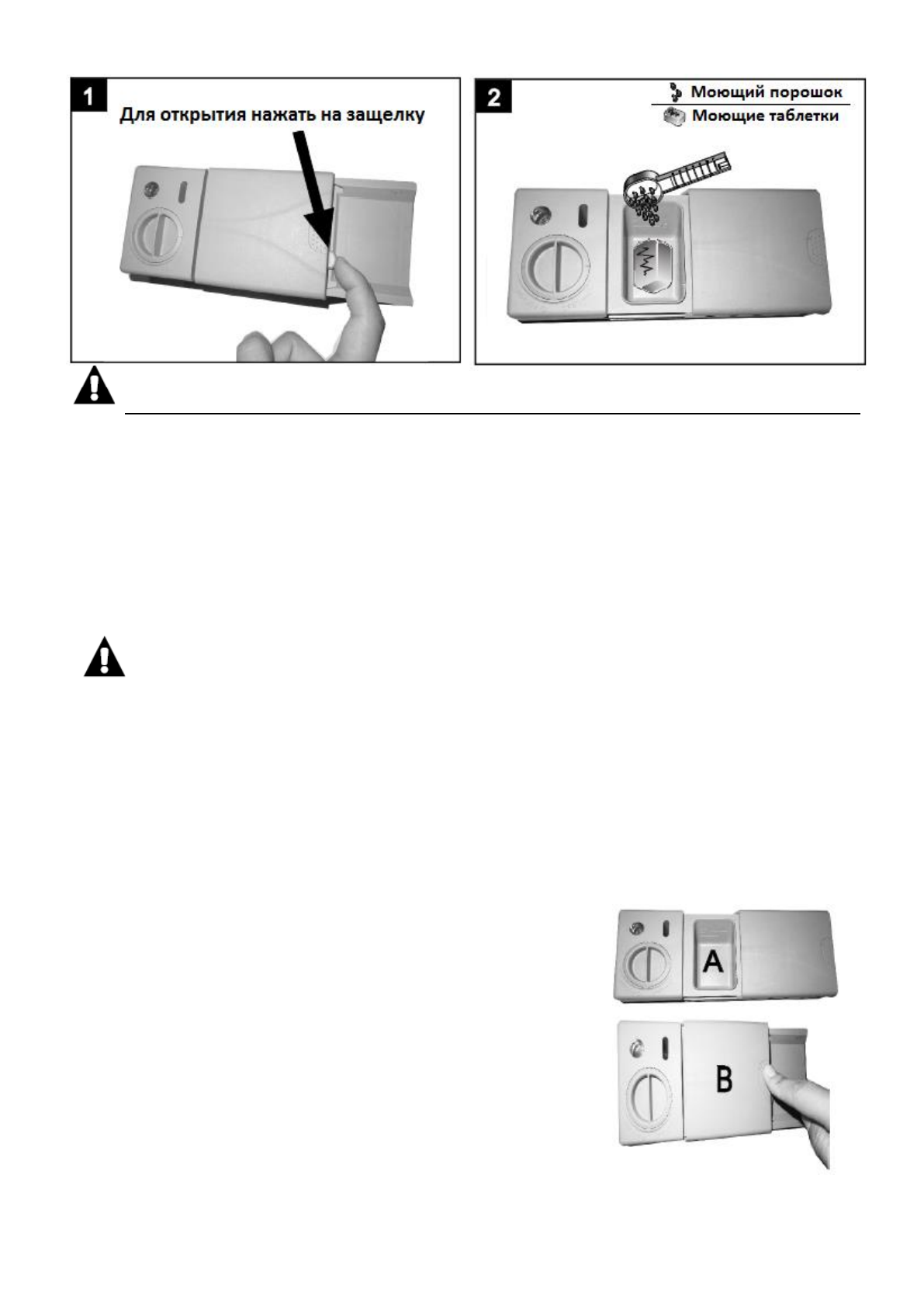 1

Для открытия нажать на защелку

2

Моющий порошок

Моющие таблетки

A

B