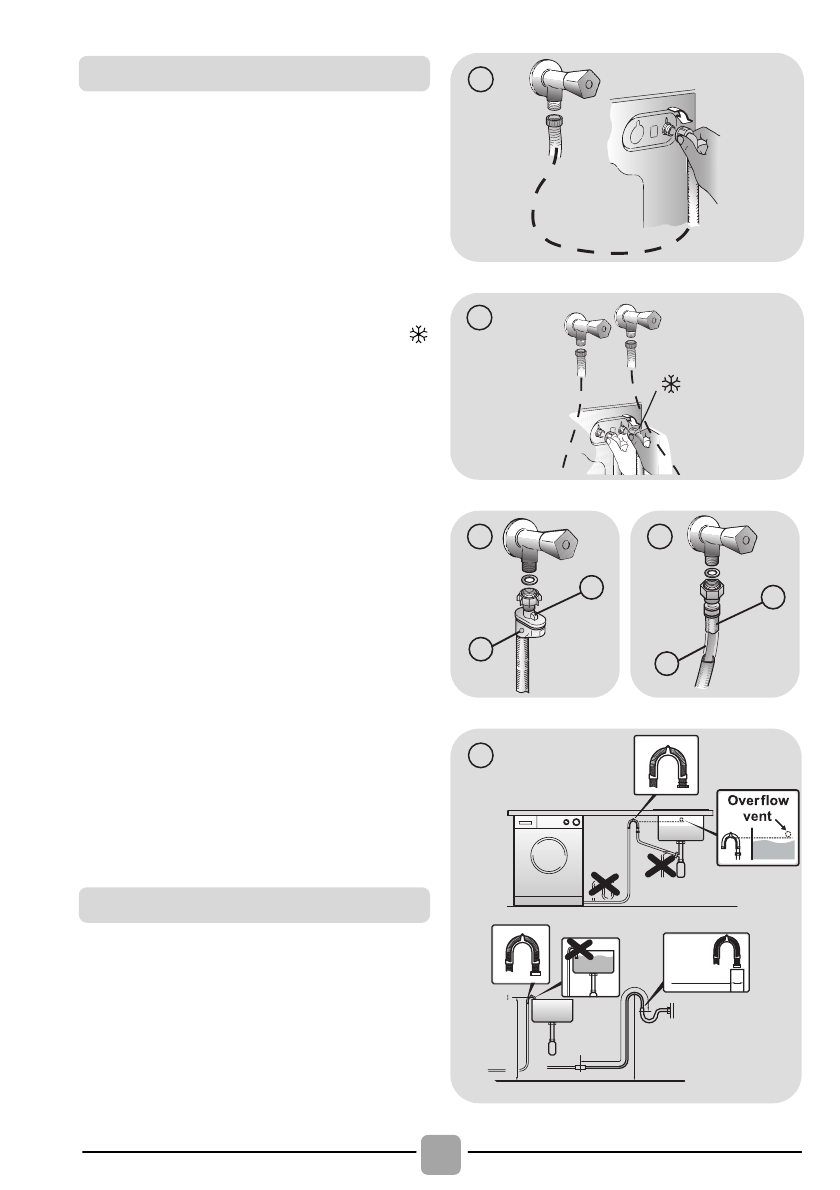 Overflow vent