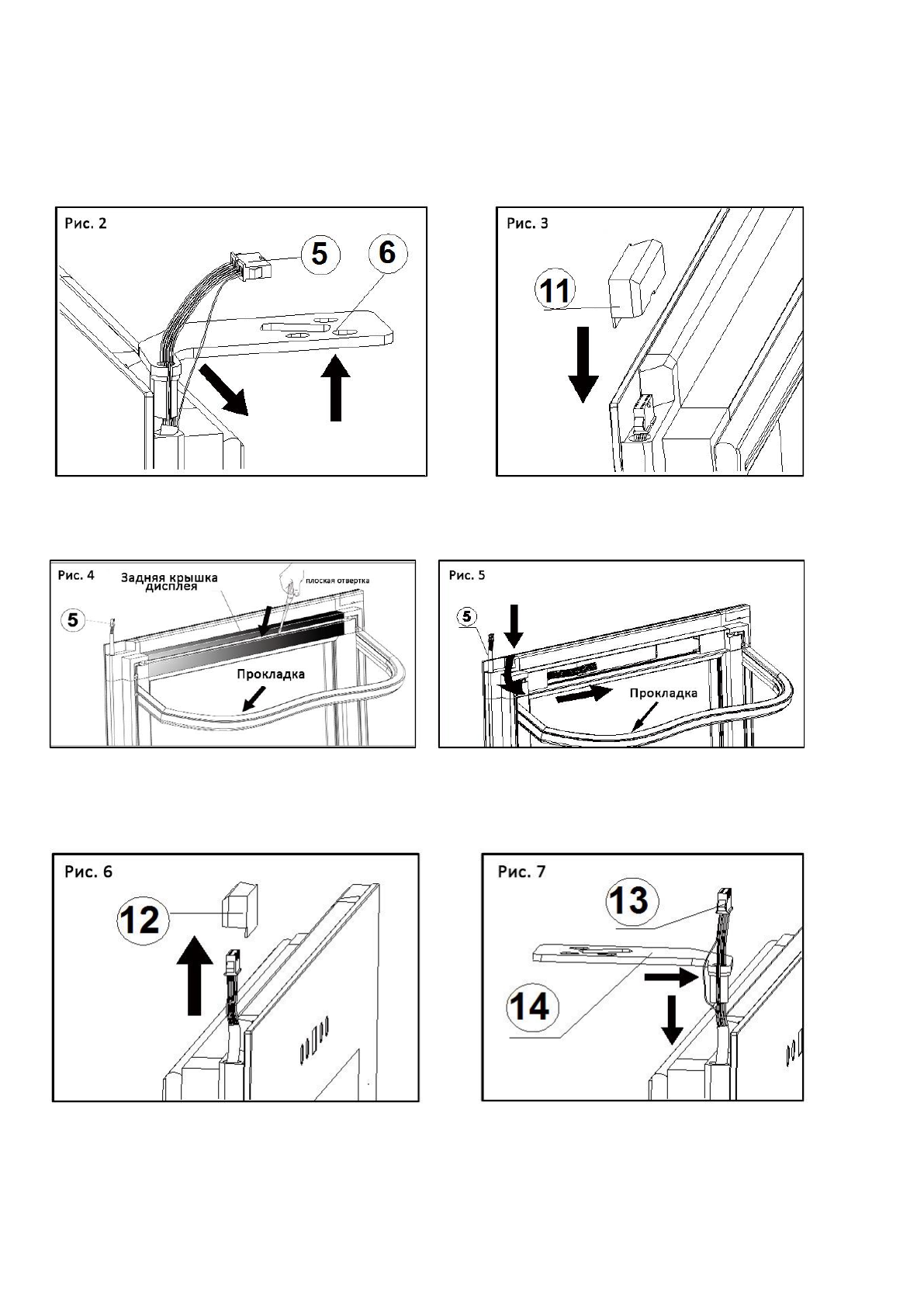 Рис. 2
5
6

Рис. 3
11

Рис. 4
Задняя крышка дисплея
плоская отвертка
5
Прокладка

Рис. 5
5
Прокладка

Рис. 6
12

Рис. 7
13
14