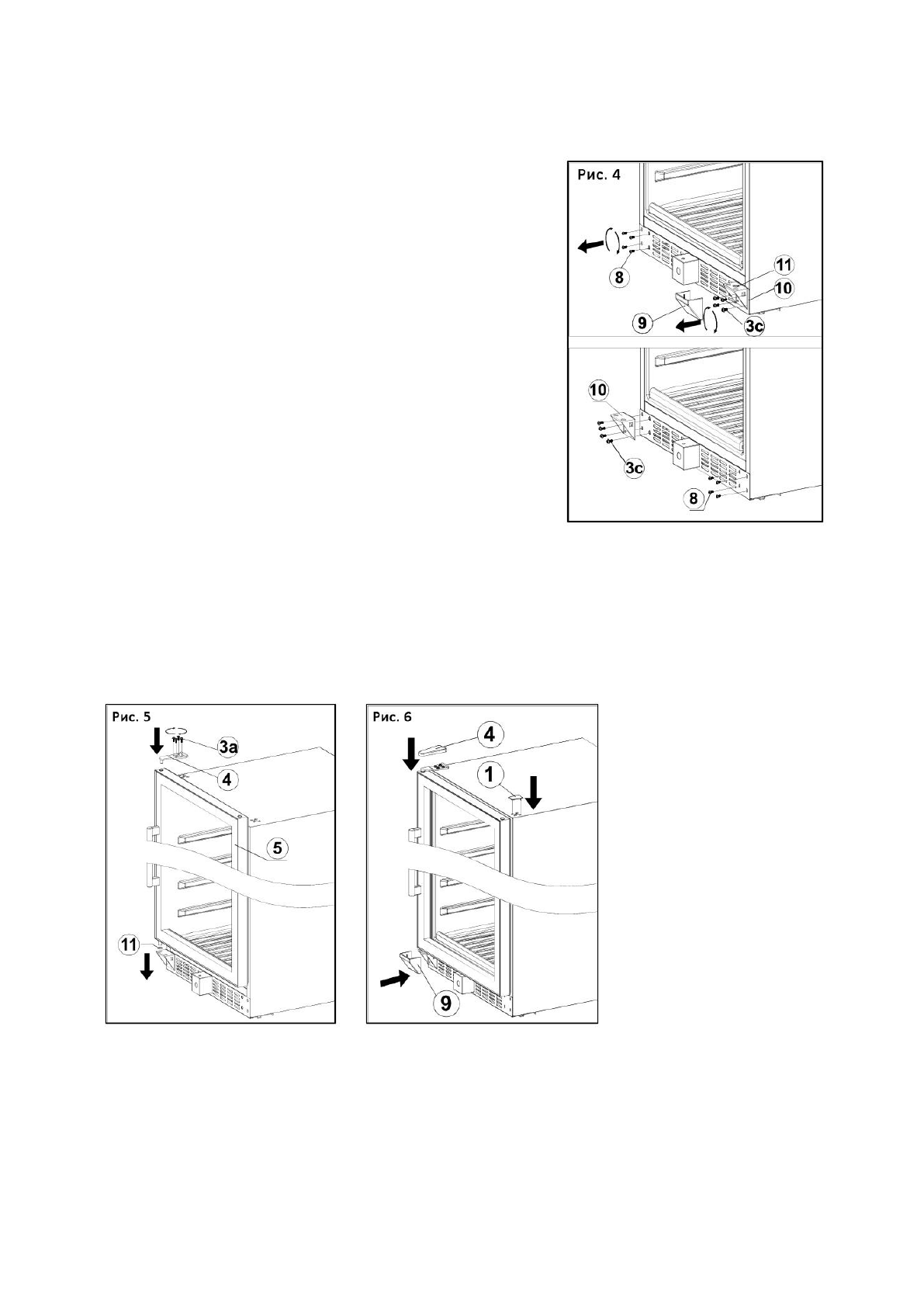 Рис. 4

8

11

10

9

3c

10

3c

8

Рис. 5

3a

4

5

11

Рис. 6

4

1

9