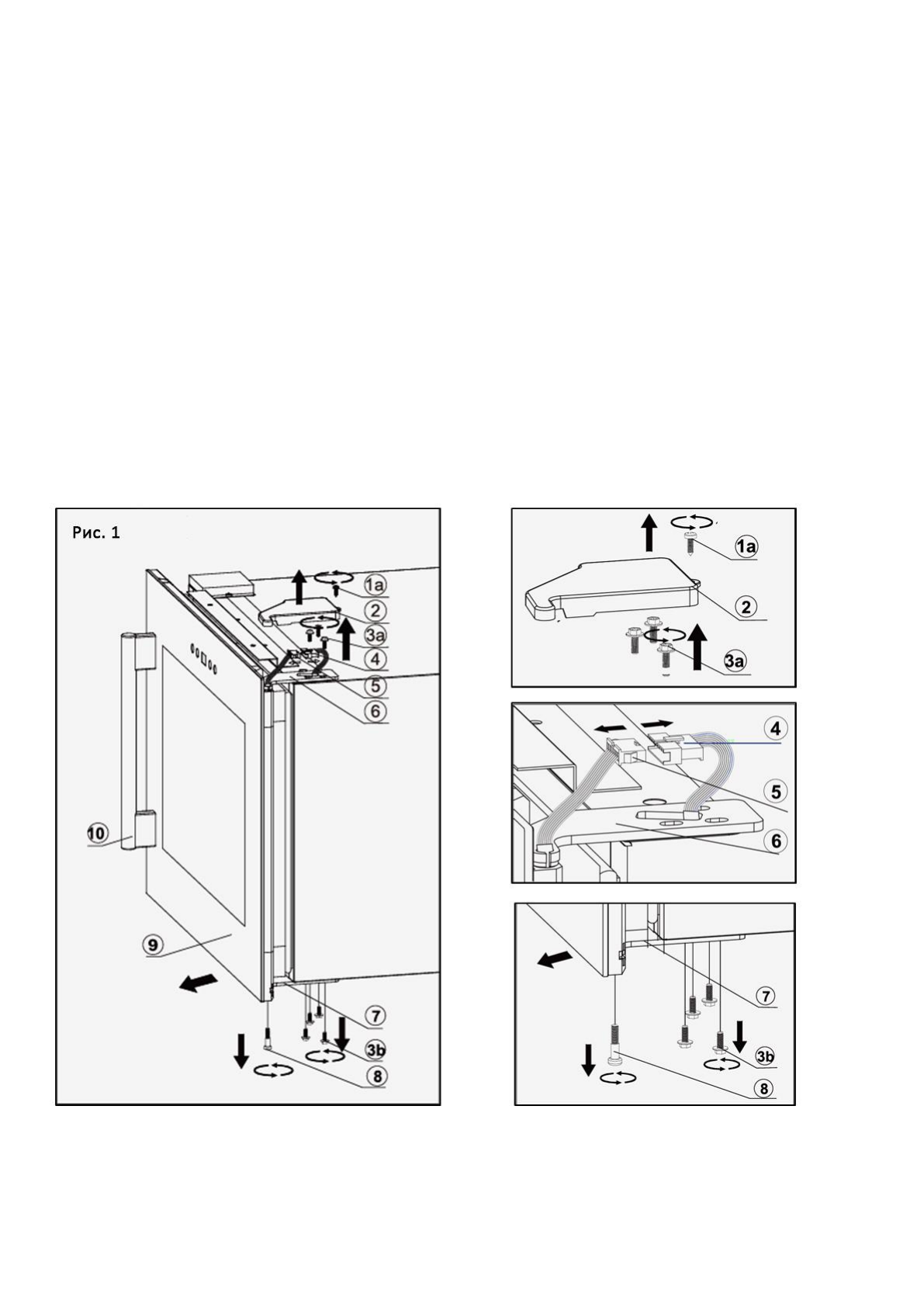 Рис. 1

1a
2
3a
4
5
6
10
9
7
3b
8

1a
2
3a

4
5
6

7
3b
8