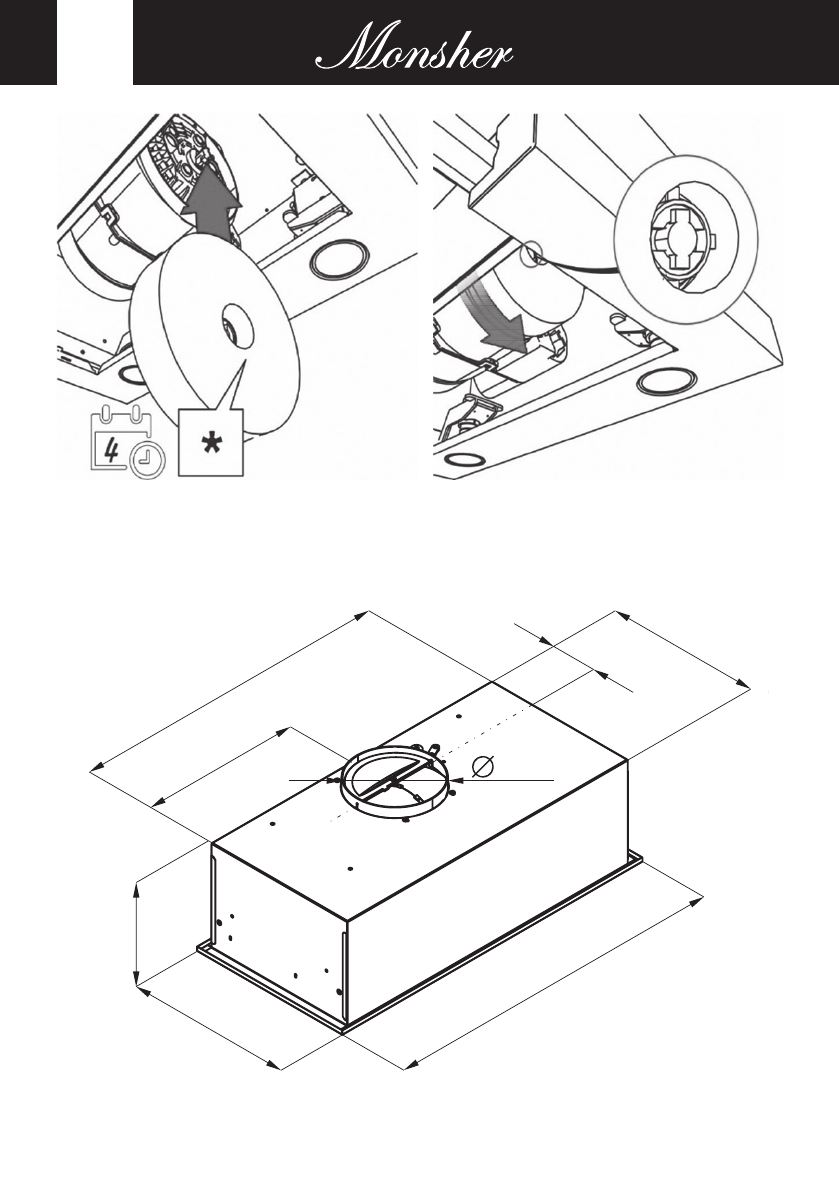 Monsher

4

*

$\varnothing$