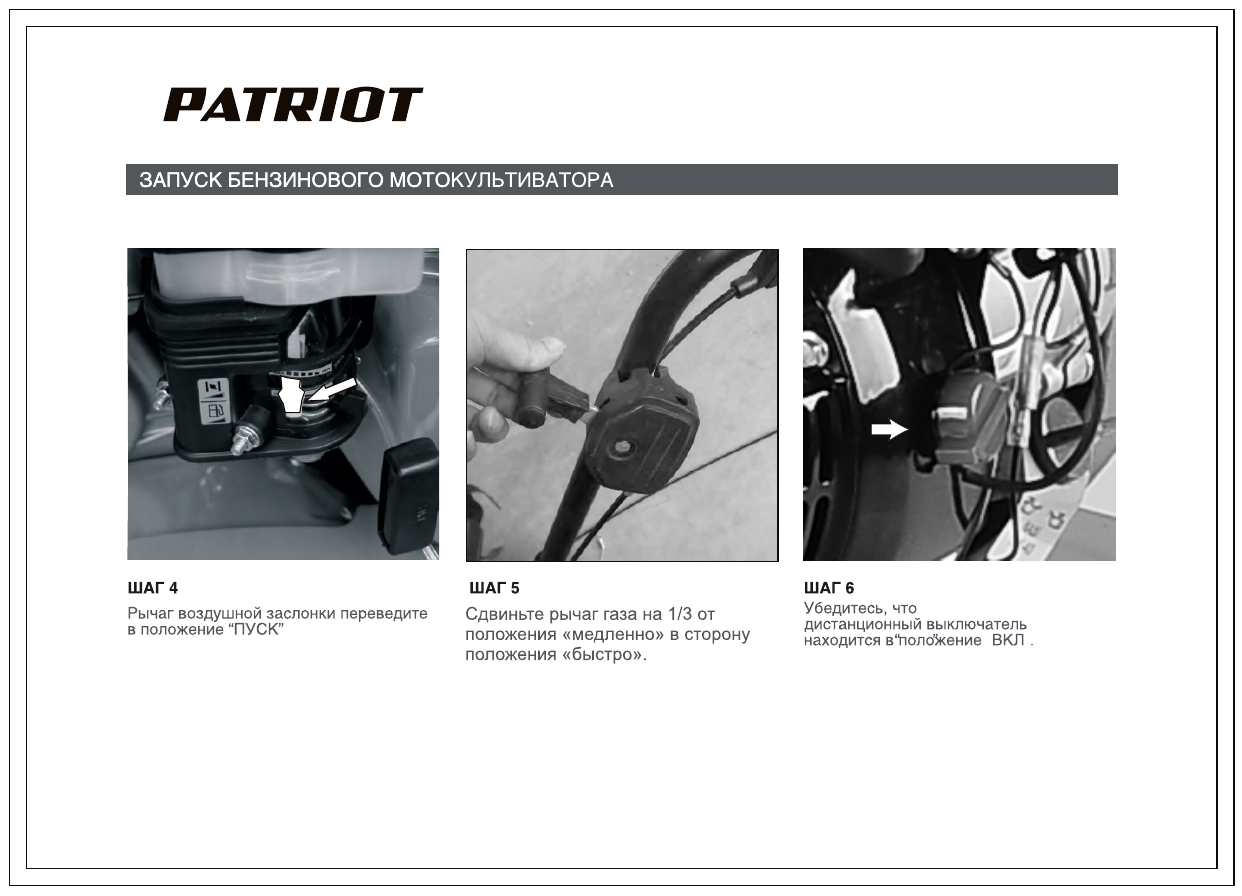 PATRIOT

ЗАПУСК БЕНЗИНОВОГО МОТОКУЛЬТИВАТОРА

ШАГ 4
Рычаг воздушной заслонки переведите в положение “ПУСК”

ШАГ 5
Сдвиньте рычаг газа на 1/3 от положения «медленно» в сторону положения «быстро».

ШАГ 6
Убедитесь, что дистанционный выключатель находится в“положение ВКЛ .