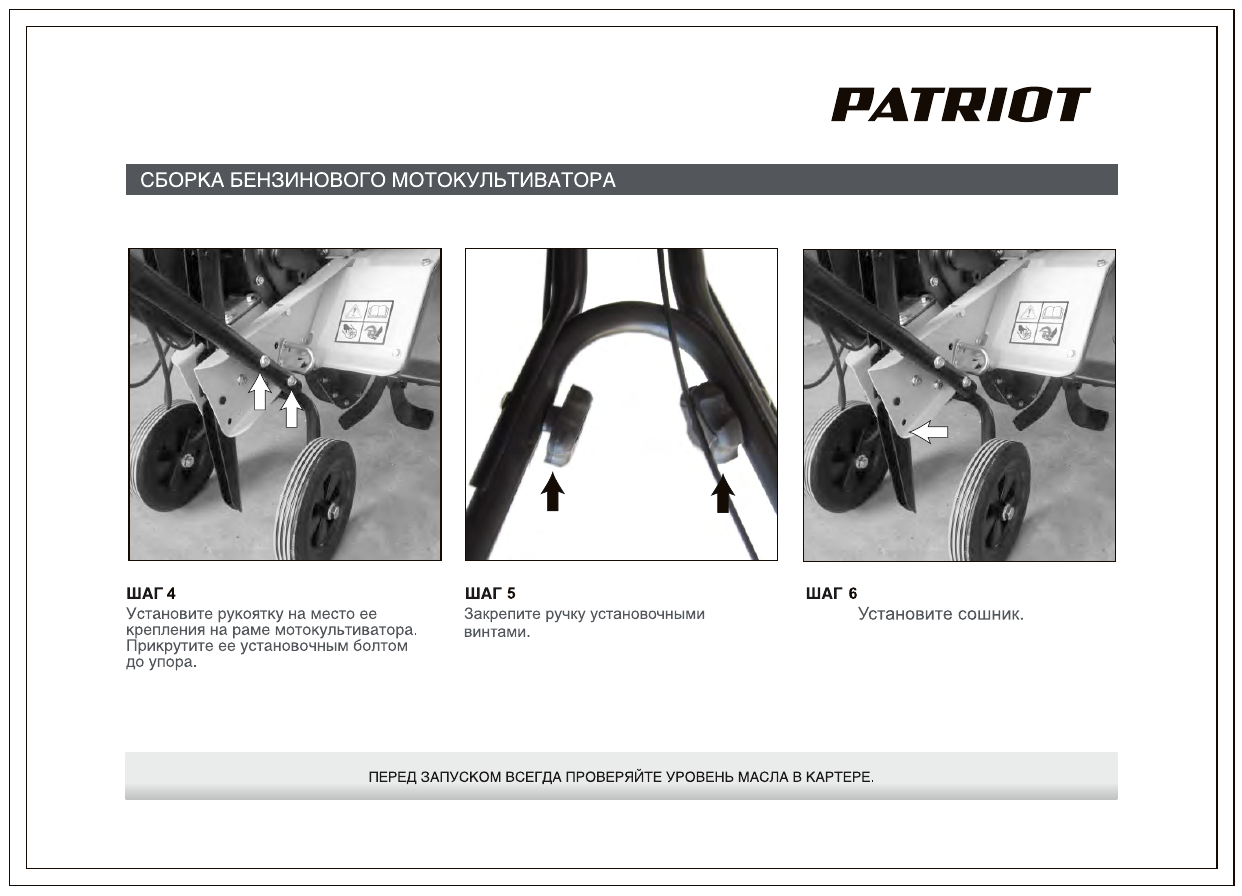 PATRIOT

СБОРКА БЕНЗИНОВОГО МОТОКУЛЬТИВАТОРА

ШАГ 4
Установите рукоятку на место ее крепления на раме мотокультиватора. Прикрутите ее установочным болтом до упора.

ШАГ 5
Закрепите ручку установочными винтами.

ШАГ 6
Установите сошник.

ПЕРЕД ЗАПУСКОМ ВСЕГДА ПРОВЕРЯЙТЕ УРОВЕНЬ МАСЛА В КАРТЕРЕ.