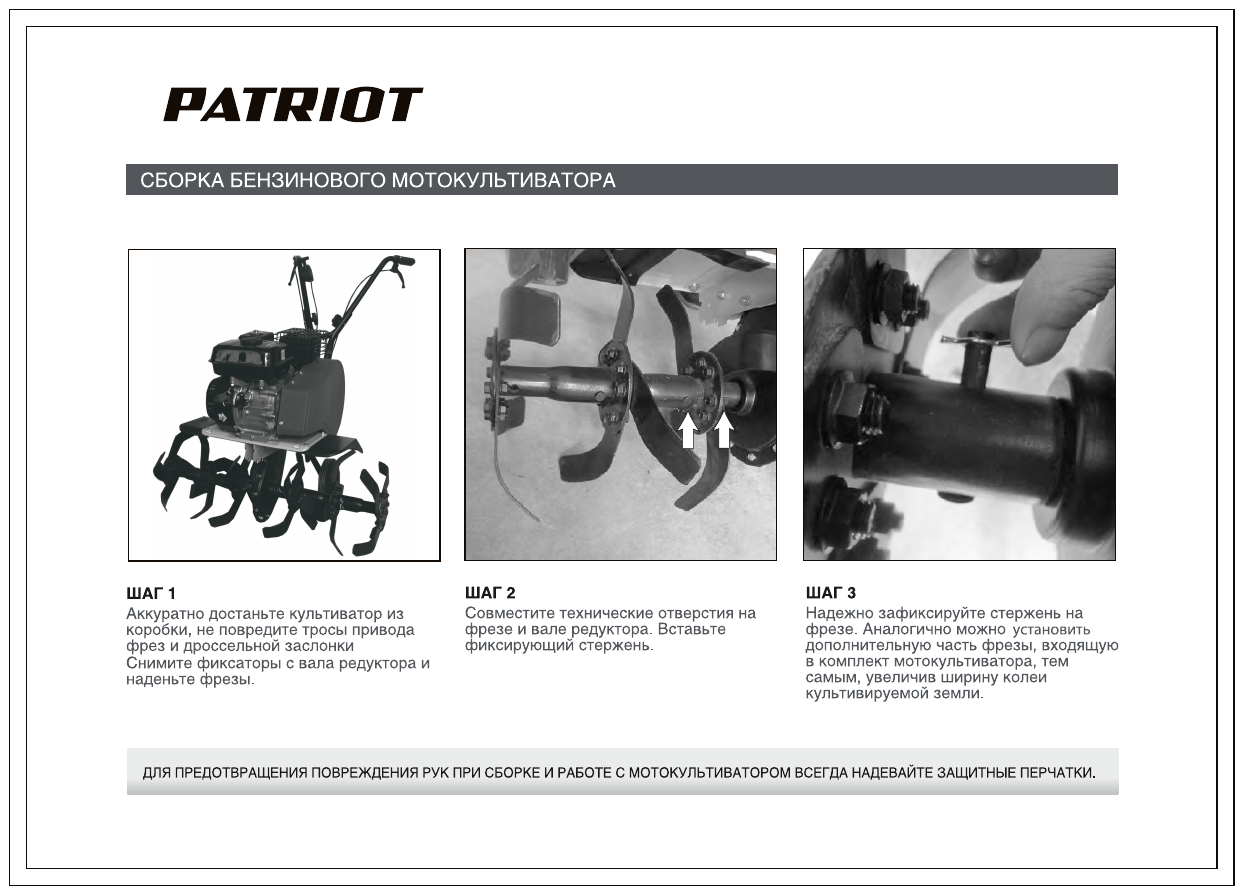 PATRIOT

СБОРКА БЕНЗИНОВОГО МОТОКУЛЬТИВАТОРА

ШАГ 1
Аккуратно достаньте культиватор из коробки, не повредите тросы привода фрез и дроссельной заслонки
Снимите фиксаторы с вала редуктора и наденьте фрезы.

ШАГ 2
Совместите технические отверстия на фрезе и вале редуктора. Вставьте фиксирующий стержень.

ШАГ 3
Надежно зафиксируйте стержень на фрезе. Аналогично можно установить дополнительную часть фрезы, входящую в комплект мотокультиватора, тем самым, увеличив ширину колеи культивируемой земли.

ДЛЯ ПРЕДОТВРАЩЕНИЯ ПОВРЕЖДЕНИЯ РУК ПРИ СБОРКЕ И РАБОТЕ С МОТОКУЛЬТИВАТОРОМ ВСЕГДА НАДЕВАЙТЕ ЗАЩИТНЫЕ ПЕРЧАТКИ.