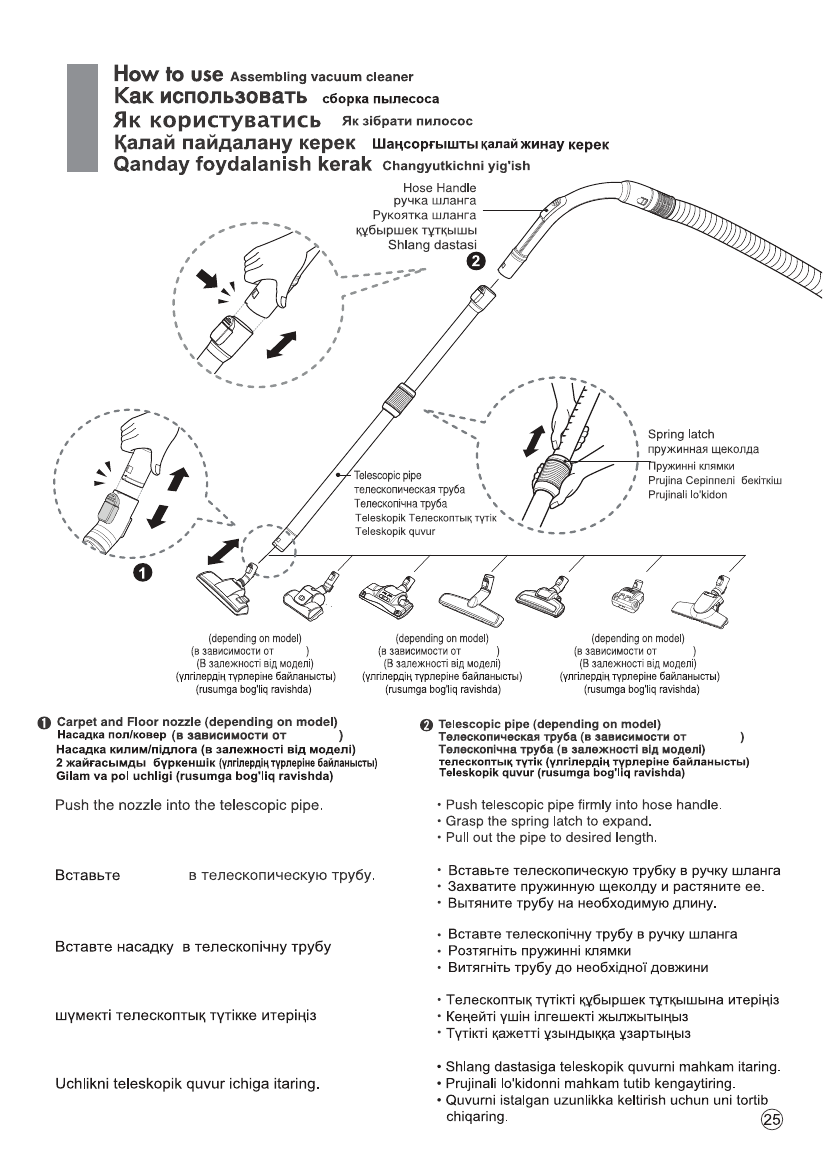 How to use Assembling vacuum cleaner
Как использовать сборка пылесоса
Як користуватись Як зібрати пилосос
Қалай пайдалану керек Шаңсорғышты қалай жинау керек
Qanday foydalanish kerak Changyutkichni yig'ish

Hose Handle
ручка шланга
Рукоятка шланга
құбыршек тұтқышы
Shlang dastasi

2

Spring latch
пружинная щеколда
Пружинні клямки
Prujina Серіппелі бекіткіш
Prujinali lo'kidon

Telescopic pipe
телескопическая труба
Телескопічна труба
Teleskopik Телескоптық түтік
Teleskopik quvur

1

(depending on model)
(в зависимости от )
(В залежності від моделі)
(үлгілердің түрлеріне байланысты)
(rusumga bog'liq ravishda)

(depending on model)
(в зависимости от )
(В залежності від моделі)
(үлгілердің түрлеріне байланысты)
(rusumga bog'liq ravishda)

(depending on model)
(в зависимости от )
(В залежності від моделі)
(үлгілердің түрлеріне байланысты)
(rusumga bog'liq ravishda)

1 Carpet and Floor nozzle (depending on model)
Насадка пол/ковер (в зависимости от )
Насадка килим/підлога (в залежності від моделі)
2 жайғасымды бүркеншік (үлгілердің түрлеріне байланысты)
Gilam va pol uchligi (rusumga bog'liq ravishda)

Push the nozzle into the telescopic pipe.

Вставьте в телескопическую трубу.

Вставте насадку в телескопічну трубу

шүмекті телескоптық түтікке итеріңіз

Uchlikni teleskopik quvur ichiga itaring.

2 Telescopic pipe (depending on model)
Телескопическая труба (в зависимости от )
Телескопічна труба (в залежності від моделі)
телескоптық түтік (үлгілердің түрлеріне байланысты)
Teleskopik quvur (rusumga bog'liq ravishda)

• Push telescopic pipe firmly into hose handle.
• Grasp the spring latch to expand.
• Pull out the pipe to desired length.

• Вставьте телескопическую трубку в ручку шланга
• Захватите пружинную щеколду и растяните ее.
• Вытяните трубу на необходимую длину.

• Вставте телескопічну трубу в ручку шланга
• Розтягніть пружинні клямки
• Витягніть трубу до необхідної довжини

• Телескоптық түтікті құбыршек тұтқышына итеріңіз
• Кеңейті үшін ілгешекті жылжытыңыз
• Түтікті қажетті ұзындыққа ұзартыңыз

• Shlang dastasiga teleskopik quvurni mahkam itaring.
• Prujinali lo'kidonni mahkam tutib kengaytiring.
• Quvurni istalgan uzunlikka keltirish uchun uni tortib chiqaring.

25