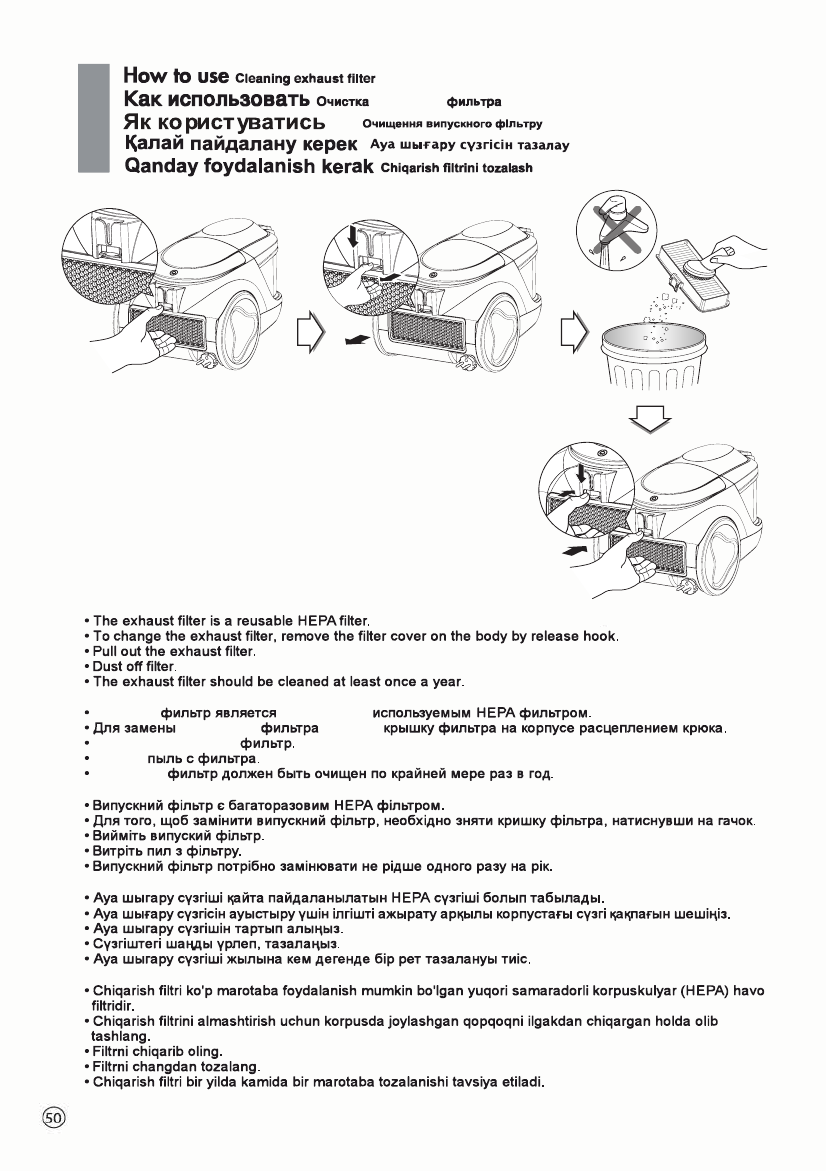 How to use Cleaning exhaust filter
Как использовать Очистка фильтра
Як користуватись Очищення випускного фільтру
Қалай пайдалану керек Ауа шығару сүзгісін тазалау
Qanday foydalanish kerak Chiqarish filtrini tozalash

• The exhaust filter is a reusable HEPA filter.
• To change the exhaust filter, remove the filter cover on the body by release hook.
• Pull out the exhaust filter.
• Dust off filter.
• The exhaust filter should be cleaned at least once a year.

• фильтр является используемым HEPA фильтром.
• Для замены фильтра крышку фильтра на корпусе расцеплением крюка.
• фильтр.
• пыль с фильтра.
• фильтр должен быть очищен по крайней мере раз в год.

• Випускний фільтр є багаторазовим HEPA фільтром.
• Для того, щоб замінити випускний фільтр, необхідно зняти кришку фільтра, натиснувши на гачок.
• Вийміть випуский фільтр.
• Витріть пил з фільтру.
• Випускний фільтр потрібно замінювати не рідше одного разу на рік.

• Ауа шығару сүзгіші қайта пайдаланылатын HEPA сүзгіші болып табылады.
• Ауа шығару сүзгісін ауыстыру үшін ілгішті ажырату арқылы корпустағы сүзгі қақпағын шешіңіз.
• Ауа шығару сүзгішін тартып алыңыз.
• Сүзгіштегі шаңды үрлеп, тазалаңыз.
• Ауа шығару сүзгіші жылына кем дегенде бір рет тазалануы тиіс.

• Chiqarish filtri ko'p marotaba foydalanish mumkin bo'lgan yuqori samaradorli korpuskulyar (HEPA) havo filtridir.
• Chiqarish filtrini almashtirish uchun korpusda joylashgan qopqoqni ilgakdan chiqargan holda olib tashlang.
• Filtrni chiqarib oling.
• Filtrni changdan tozalang.
• Chiqarish filtri bir yilda kamida bir marotaba tozalanishi tavsiya etiladi.

50