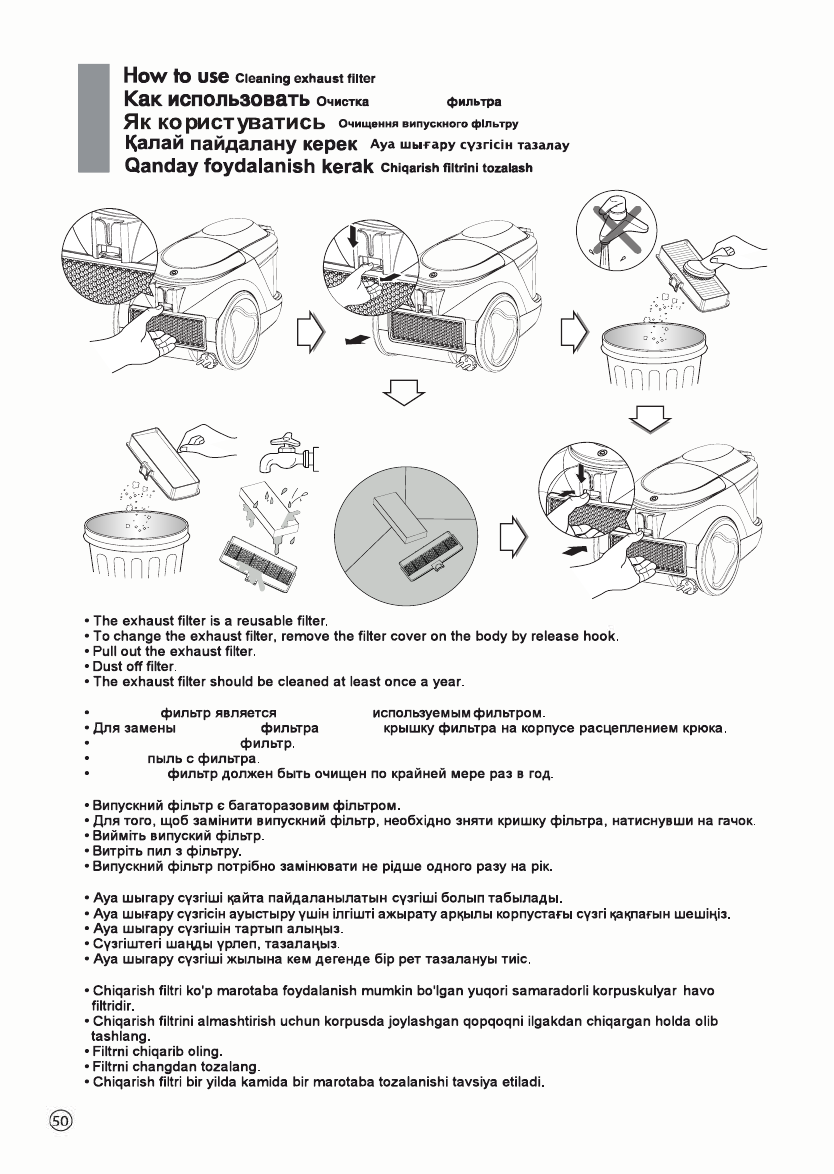 How to use Cleaning exhaust filter
Как использовать Очистка фильтра
Як користуватись Очищення випускного фільтру
Қалай пайдалану керек Ауа шығару сүзгісін тазалау
Qanday foydalanish kerak Chiqarish filtrini tozalash

• The exhaust filter is a reusable filter.
• To change the exhaust filter, remove the filter cover on the body by release hook.
• Pull out the exhaust filter.
• Dust off filter.
• The exhaust filter should be cleaned at least once a year.

• фильтр является используемым фильтром.
• Для замены фильтра крышку фильтра на корпусе расцеплением крюка.
• фильтр.
• пыль с фильтра.
• фильтр должен быть очищен по крайней мере раз в год.

• Випускний фільтр є багаторазовим фільтром.
• Для того, щоб замінити випускний фільтр, необхідно зняти кришку фільтра, натиснувши на гачок.
• Вийміть випускний фільтр.
• Витріть пил з фільтру.
• Випускний фільтр потрібно замінювати не рідше одного разу на рік.

• Ауа шығару сүзгіші қайта пайдаланылатын сүзгіші болып табылады.
• Ауа шығару сүзгісін ауыстыру үшін ілгішті ажырату арқылы корпустағы сүзгі қақпағын шешіңіз.
• Ауа шығару сүзгішін тартып алыңыз.
• Сүзгіштегі шаңды үрлеп, тазалаңыз.
• Ауа шығару сүзгіші жылына кем дегенде бір рет тазалануы тиіс.

• Chiqarish filtri ko'p marotaba foydalanish mumkin bo'lgan yuqori samaradorli korpuskulyar havo filtridir.
• Chiqarish filtrini almashtirish uchun korpusda joylashgan qopqoqni ilgakdan chiqargan holda olib tashlang.
• Filtrni chiqarib oling.
• Filtrni changdan tozalang.
• Chiqarish filtri bir yilda kamida bir marotaba tozalanishi tavsiya etiladi.

50