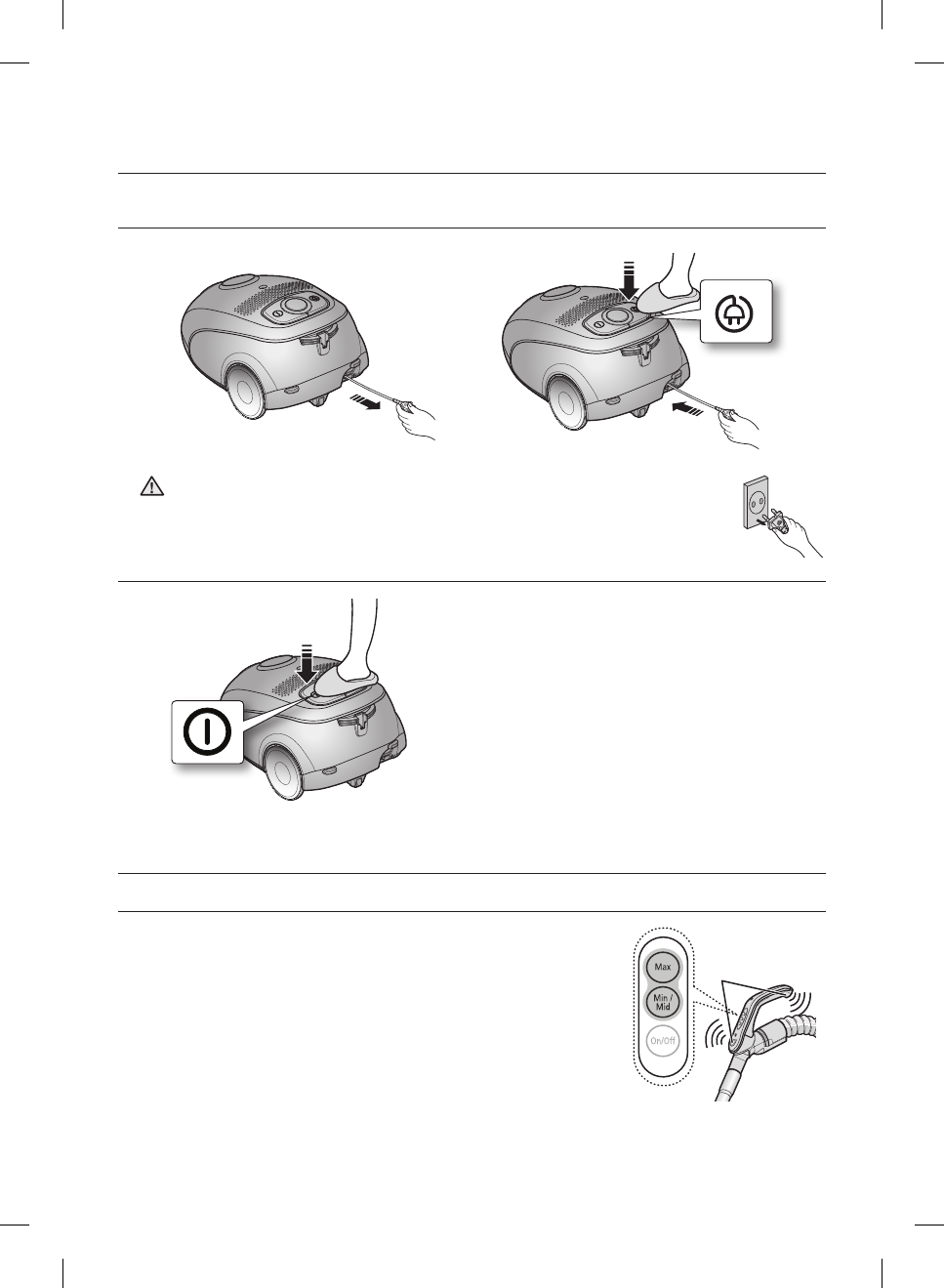 Max

Min / Mid

On/Off