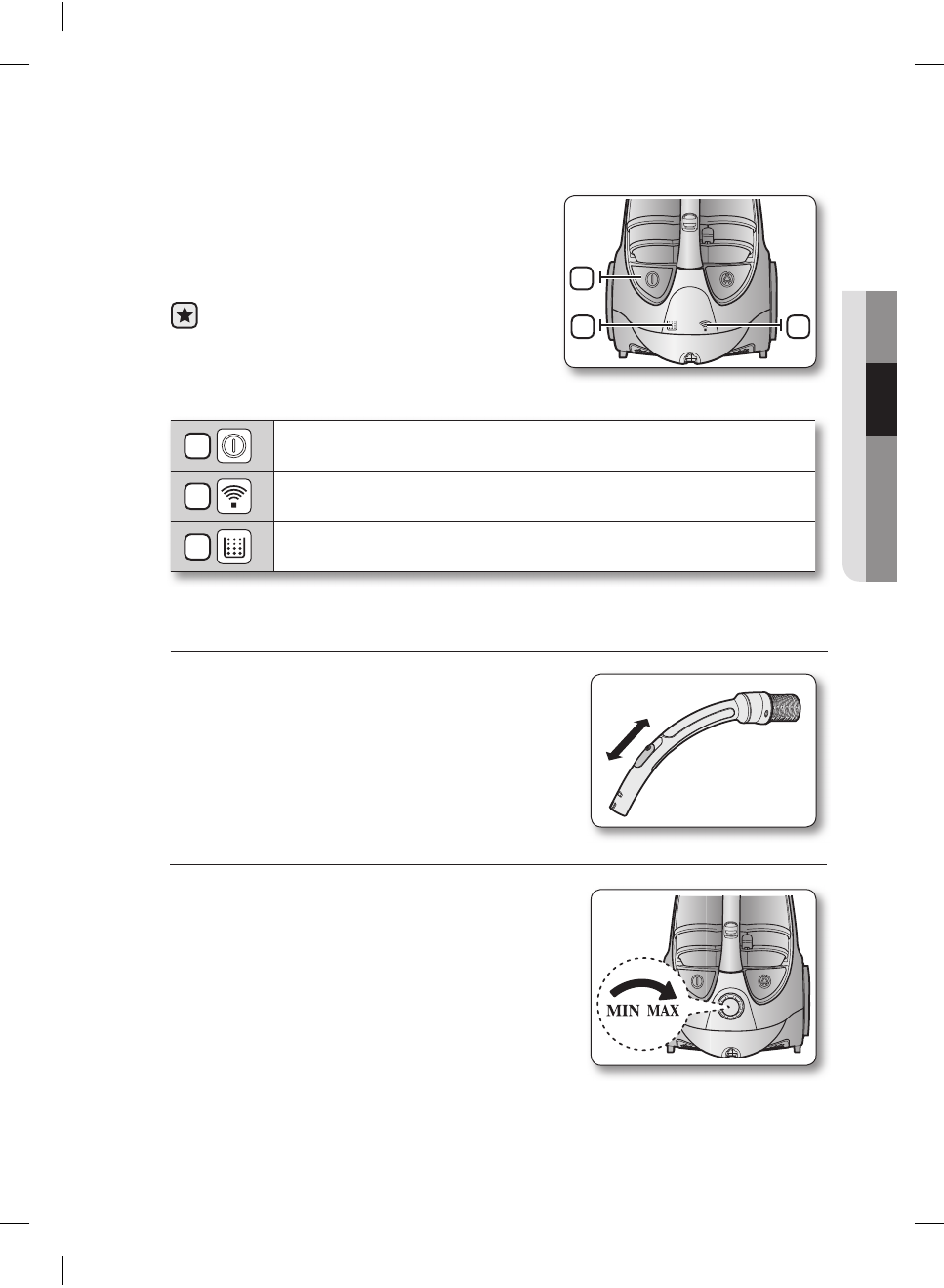 MIN MAX