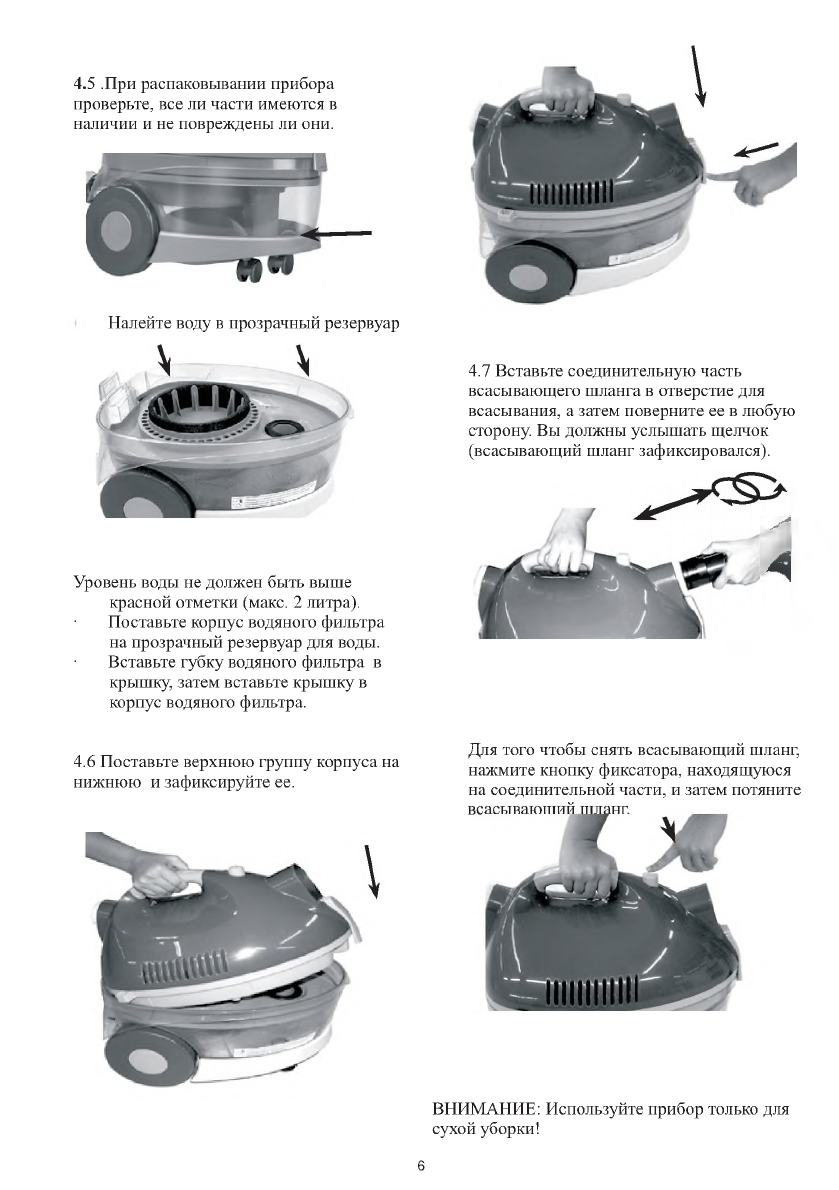 4.5 .При распаковывании прибора проверьте, все ли части имеются в наличии и не повреждены ли они.

Налейте воду в прозрачный резервуар

Уровень воды не должен быть выше красной отметки (макс. 2 литра).
· Поставьте корпус водяного фильтра на прозрачный резервуар для воды.
· Вставьте губку водяного фильтра в крышку, затем вставьте крышку в корпус водяного фильтра.

4.6 Поставьте верхнюю группу корпуса на нижнюю и зафиксируйте ее.

4.7 Вставьте соединительную часть всасывающего шланга в отверстие для всасывания, а затем поверните ее в любую сторону. Вы должны услышать щелчок (всасывающий шланг зафиксировался).

Для того чтобы снять всасывающий шланг, нажмите кнопку фиксатора, находящуюся на соединительной части, и затем потяните всасывающий шланг.

ВНИМАНИЕ: Используйте прибор только для сухой уборки!

6