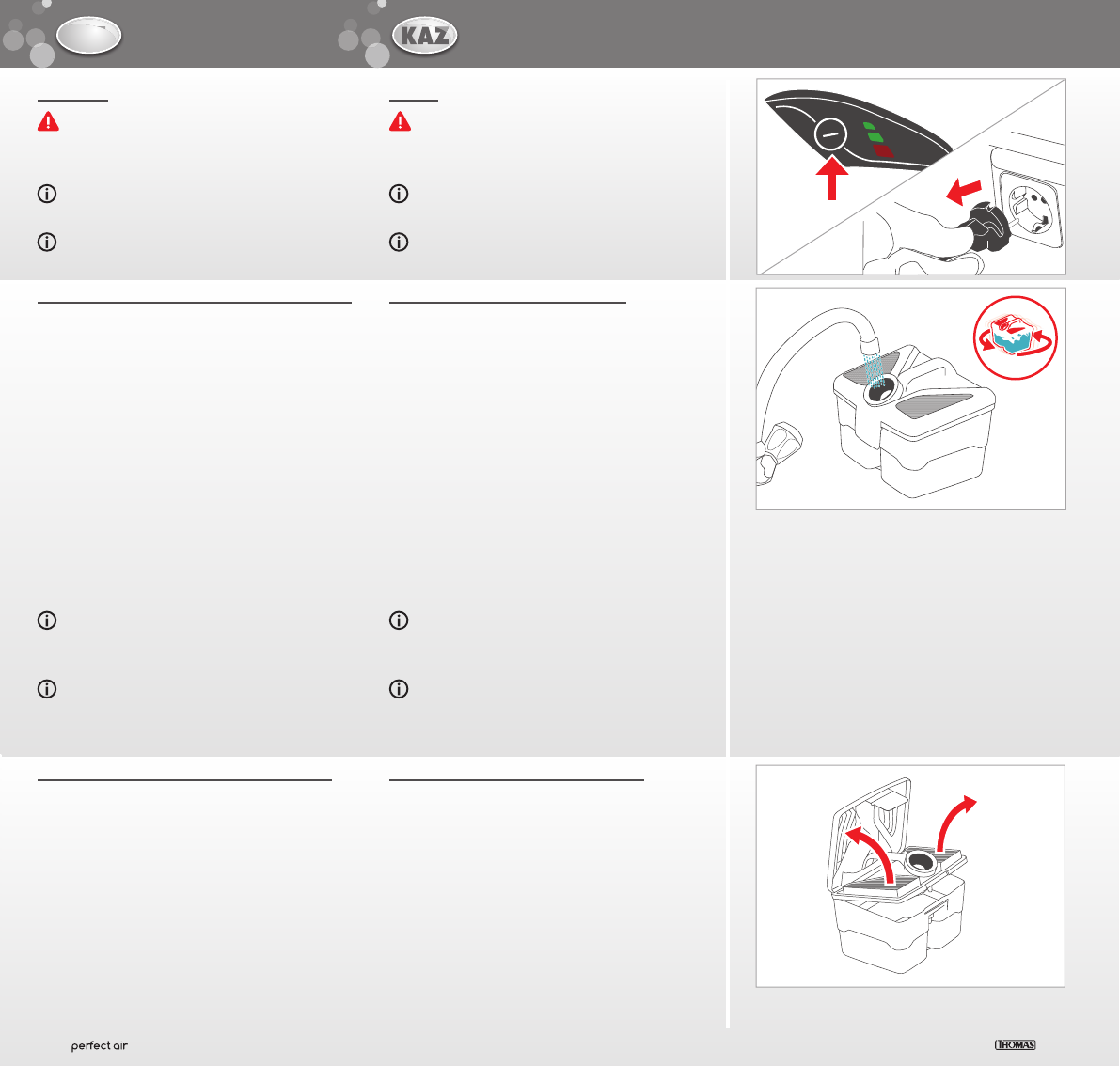 KAZ

perfect air

THOMAS