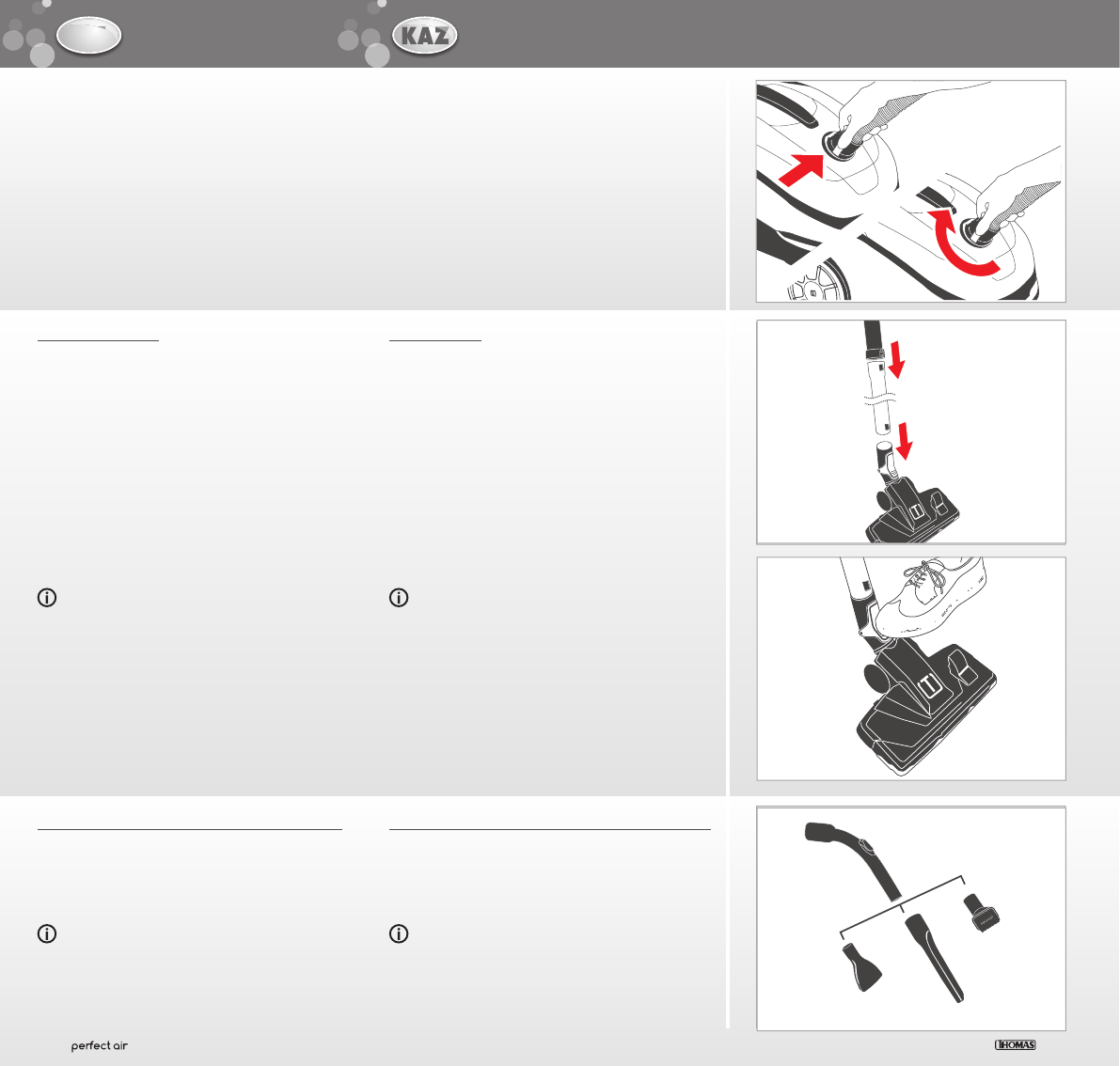 KAZ

perfect air

THOMAS