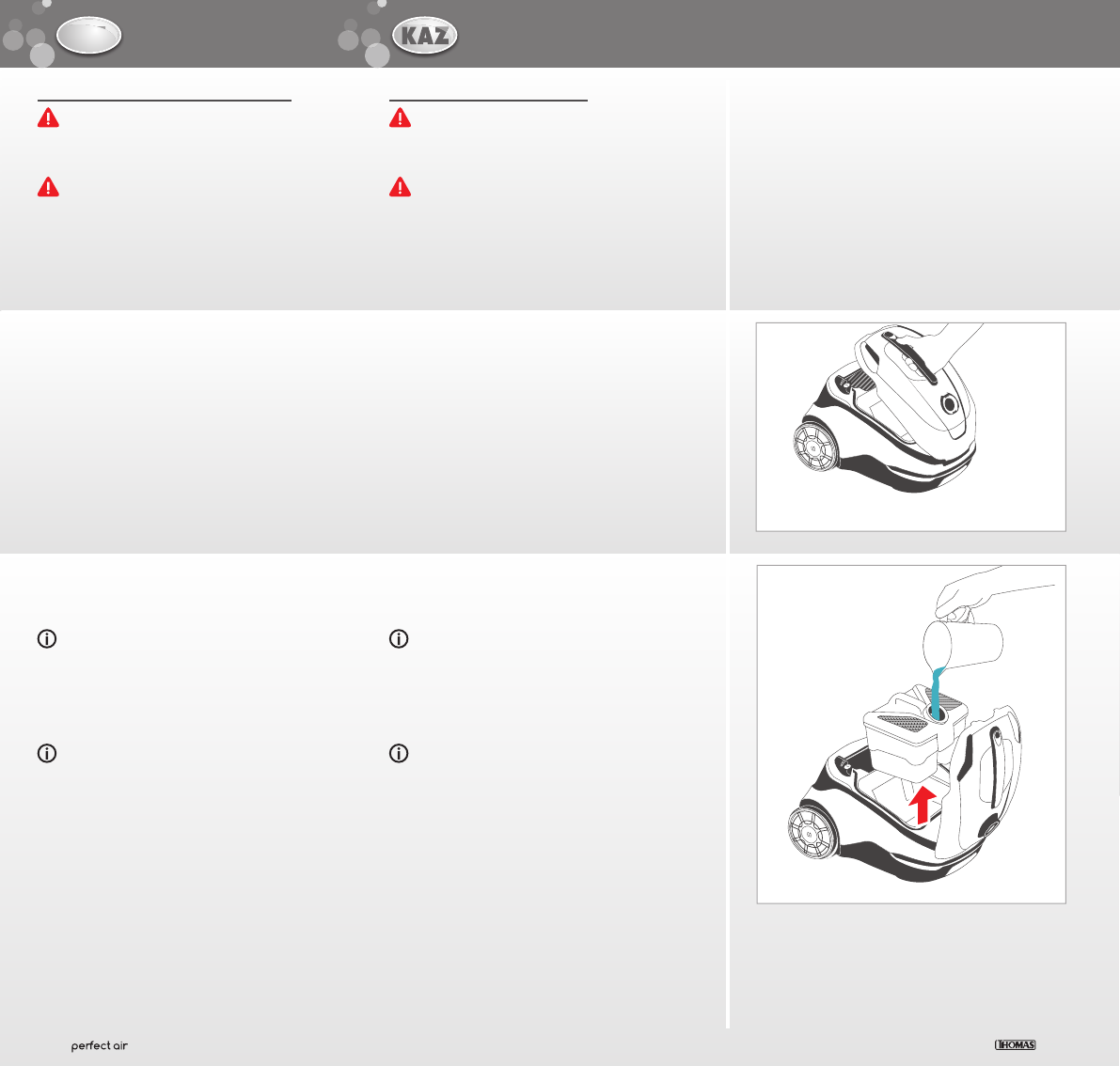 KAZ

perfect air

THOMAS