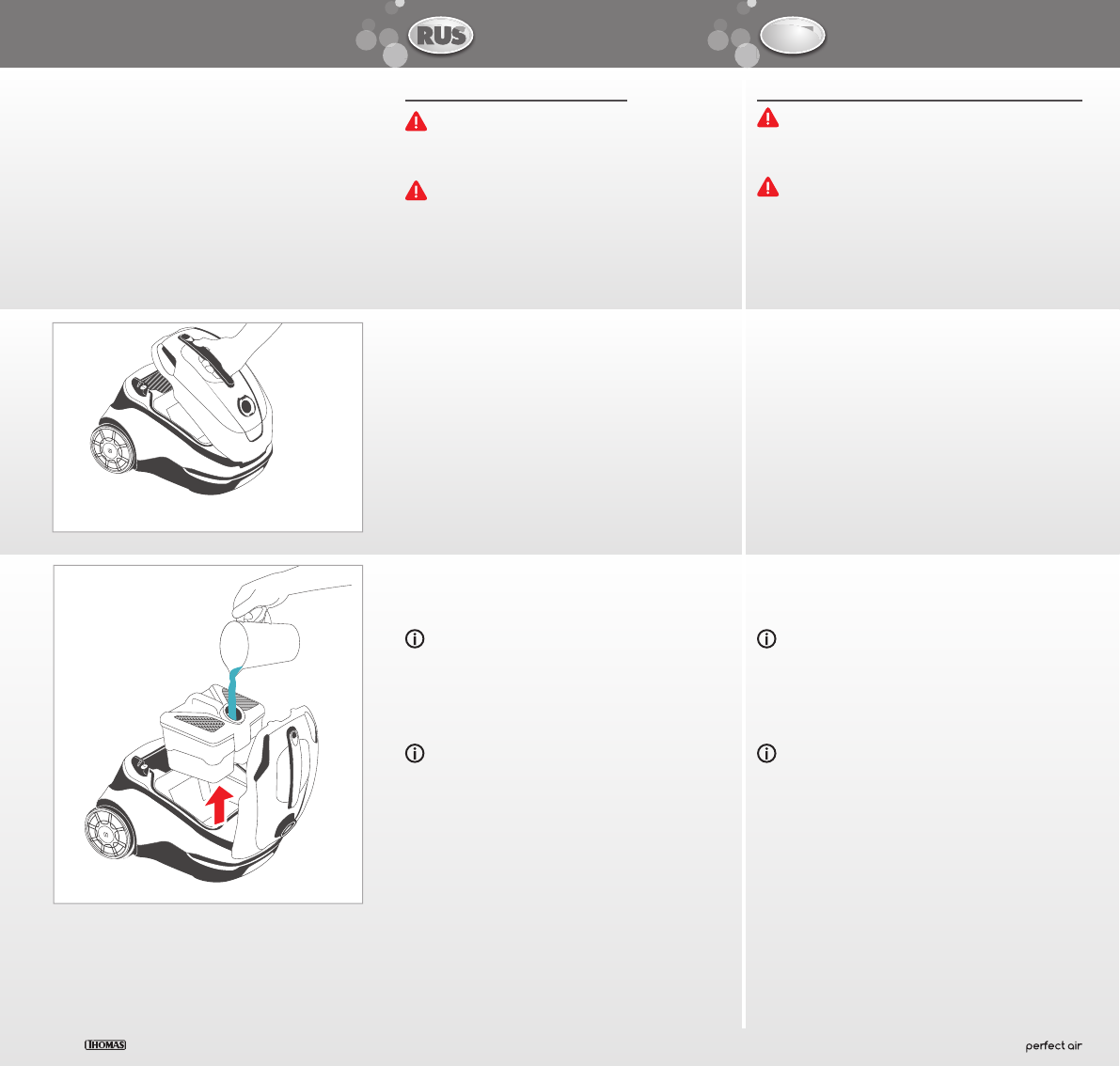 RUS

THOMAS

perfect air