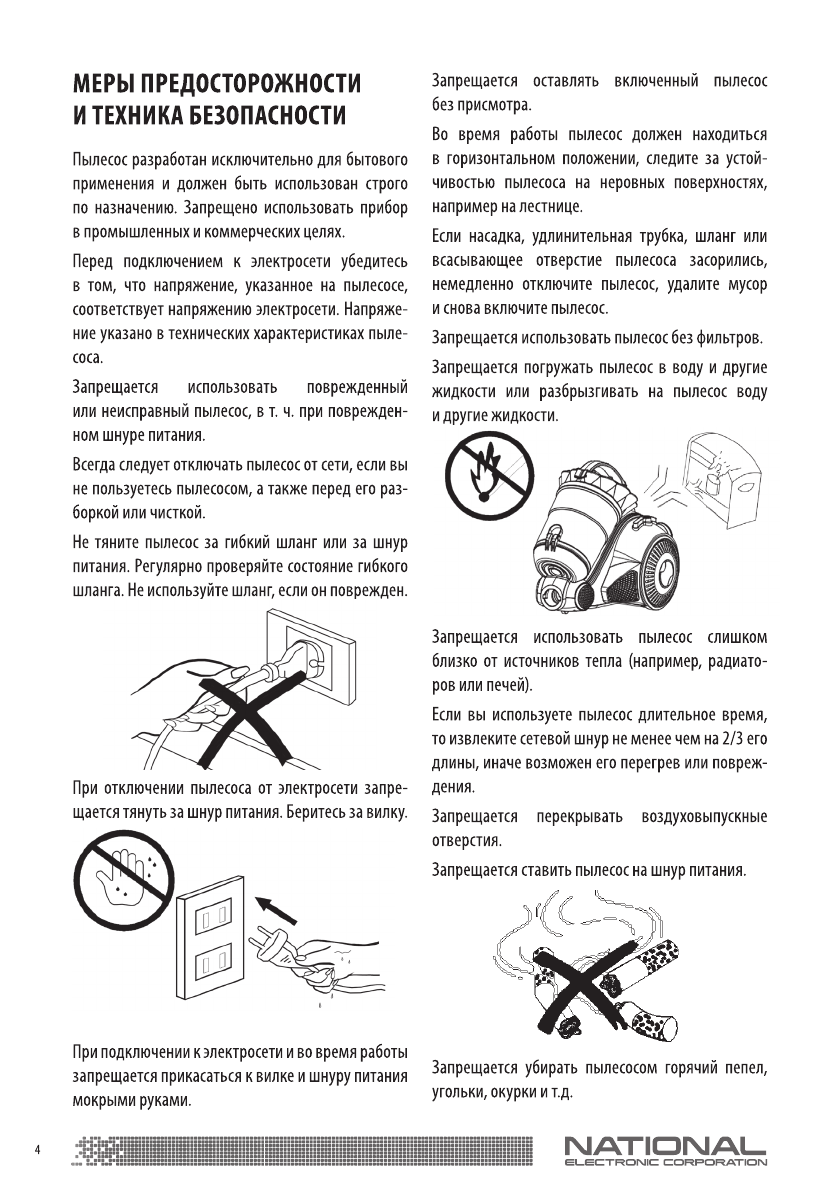 МЕРЫ ПРЕДОСТОРОЖНОСТИ И ТЕХНИКА БЕЗОПАСНОСТИ

Пылесос разработан исключительно для бытового применения и должен быть использован строго по назначению. Запрещено использовать прибор в промышленных и коммерческих целях.

Перед подключением к электросети убедитесь в том, что напряжение, указанное на пылесосе, соответствует напряжению электросети. Напряжение указано в технических характеристиках пылесоса.

Запрещается использовать поврежденный или неисправный пылесос, в т. ч. при поврежденном шнуре питания.

Всегда следует отключать пылесос от сети, если вы не пользуетесь пылесосом, а также перед его разборкой или чисткой.

Не тяните пылесос за гибкий шланг или за шнур питания. Регулярно проверяйте состояние гибкого шланга. Не используйте шланг, если он поврежден.

При отключении пылесоса от электросети запрещается тянуть за шнур питания. Беритесь за вилку.

При подключении к электросети и во время работы запрещается прикасаться к вилке и шнуру питания мокрыми руками.

Запрещается оставлять включенный пылесос без присмотра.

Во время работы пылесос должен находиться в горизонтальном положении, следите за устойчивостью пылесоса на неровных поверхностях, например на лестнице.

Если насадка, удлинительная трубка, шланг или всасывающее отверстие пылесоса засорились, немедленно отключите пылесос, удалите мусор и снова включите пылесос.

Запрещается использовать пылесос без фильтров.

Запрещается погружать пылесос в воду и другие жидкости или разбрызгивать на пылесос воду и другие жидкости.

Запрещается использовать пылесос слишком близко от источников тепла (например, радиаторов или печей).

Если вы используете пылесос длительное время, то извлеките сетевой шнур не менее чем на 2/3 его длины, иначе возможен его перегрев или повреждения.

Запрещается перекрывать воздуховыпускные отверстия.

Запрещается ставить пылесос на шнур питания.

Запрещается убирать пылесосом горячий пепел, угольки, окурки и т.д.

4

NATIONAL
ELECTRONIC CORPORATION