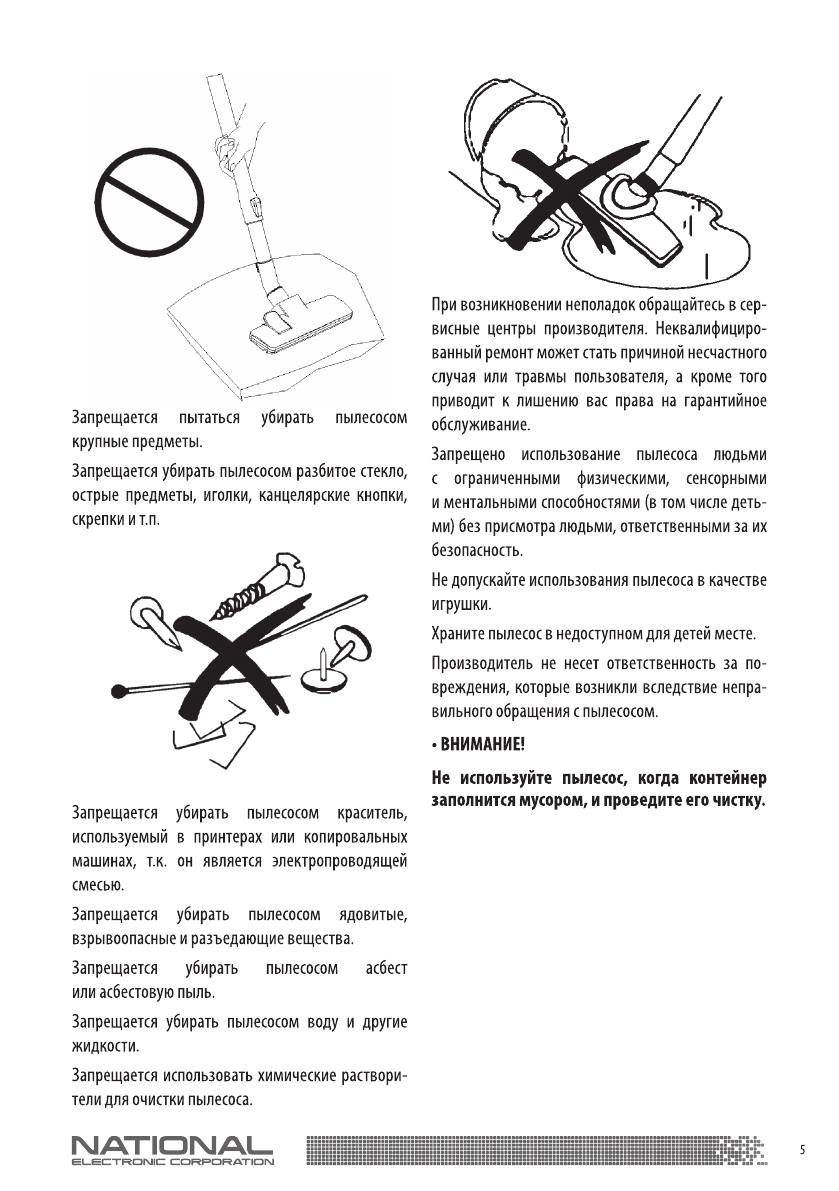 Запрещается пытаться убирать пылесосом крупные предметы.

Запрещается убирать пылесосом разбитое стекло, острые предметы, иголки, канцелярские кнопки, скрепки и т.п.

Запрещается убирать пылесосом краситель, используемый в принтерах или копировальных машинах, т.к. он является электропроводящей смесью.

Запрещается убирать пылесосом ядовитые, взрывоопасные и разъедающие вещества.

Запрещается убирать пылесосом асбест или асбестовую пыль.

Запрещается убирать пылесосом воду и другие жидкости.

Запрещается использовать химические растворители для очистки пылесоса.

При возникновении неполадок обращайтесь в сервисные центры производителя. Неквалифицированный ремонт может стать причиной несчастного случая или травмы пользователя, а кроме того приводит к лишению вас права на гарантийное обслуживание.

Запрещено использование пылесоса людьми с ограниченными физическими, сенсорными и ментальными способностями (в том числе детьми) без присмотра людьми, ответственными за их безопасность.

Не допускайте использования пылесоса в качестве игрушки.

Храните пылесос в недоступном для детей месте.

Производитель не несет ответственность за повреждения, которые возникли вследствие неправильного обращения с пылесосом.

• ВНИМАНИЕ!

Не используйте пылесос, когда контейнер заполнится мусором, и проведите его чистку.

NATIONAL
ELECTRONIC CORPORATION

5