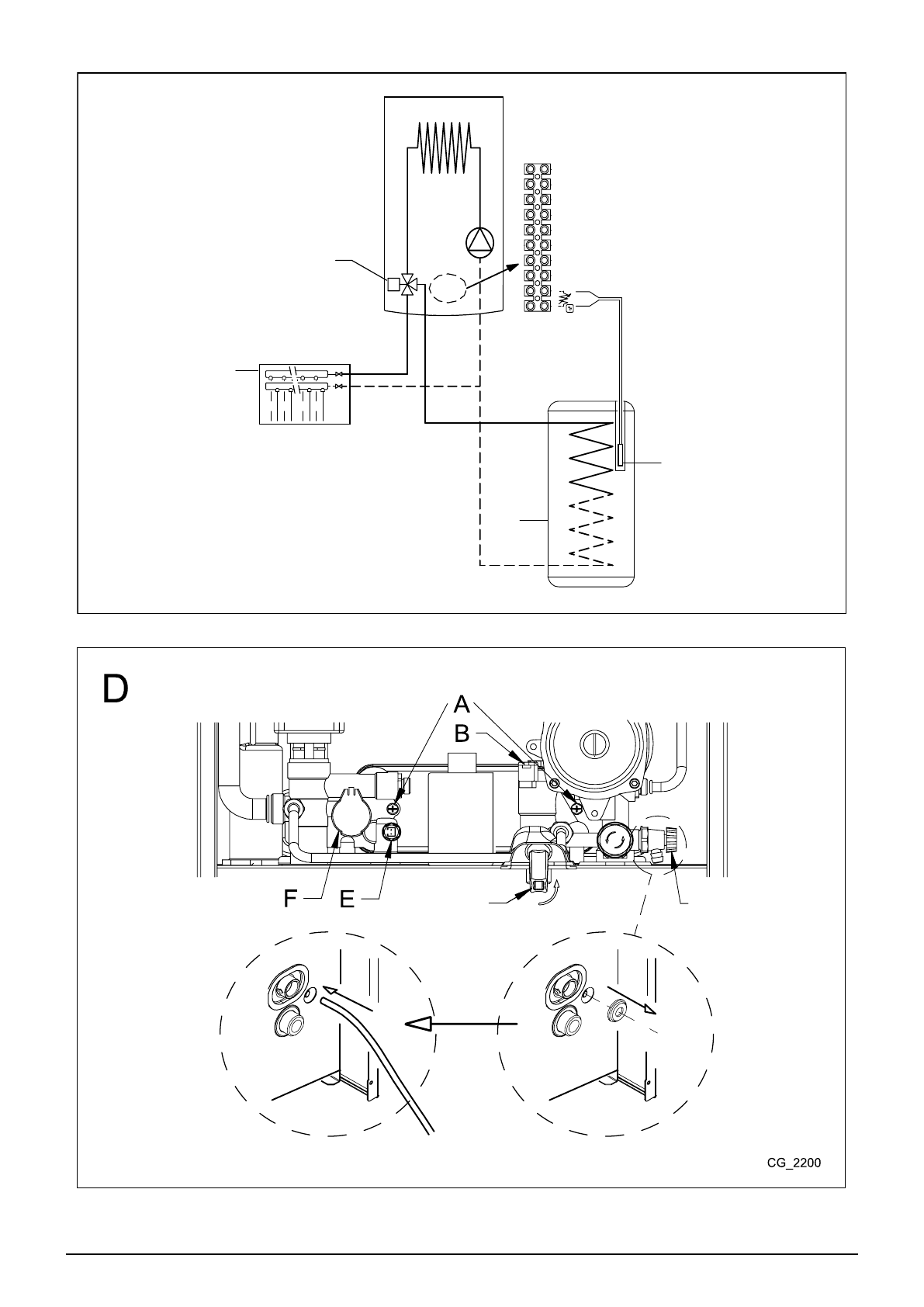 D

A

B

F

E

CG_2200