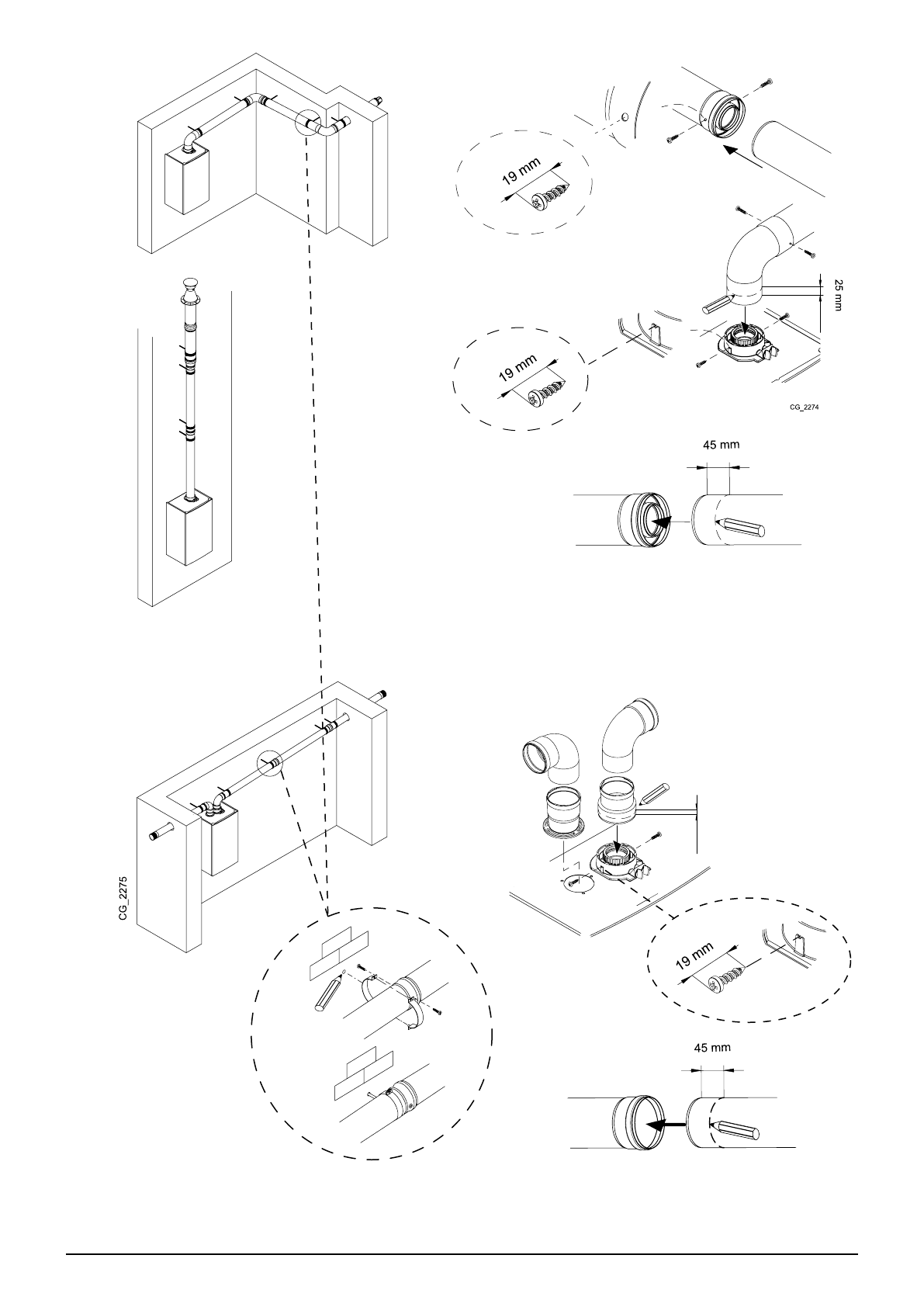 19 mm

25 mm

19 mm

CG_2274

45 mm

CG_2275

19 mm

45 mm