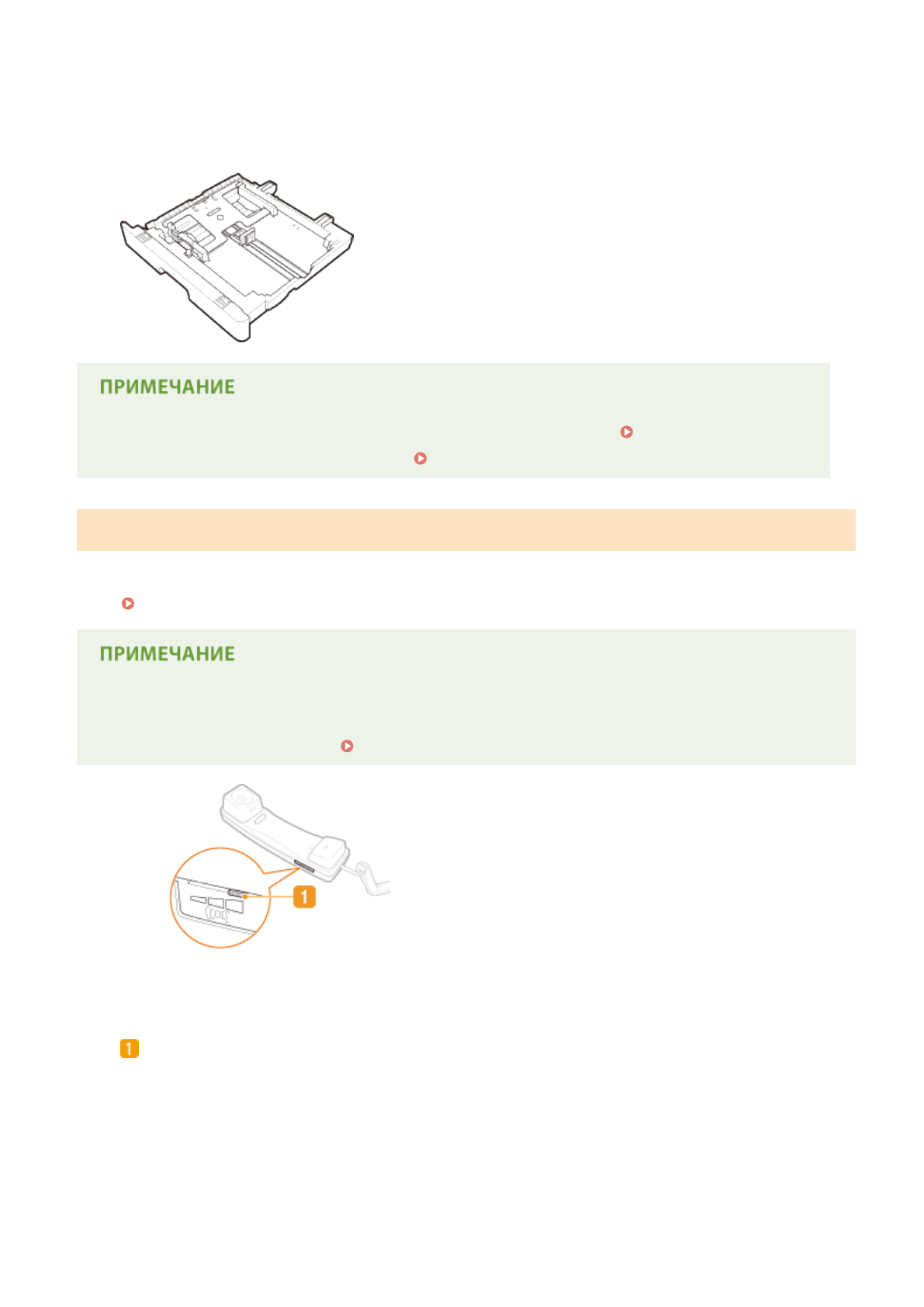 ПРИМЕЧАНИЕ

ПРИМЕЧАНИЕ

1

1