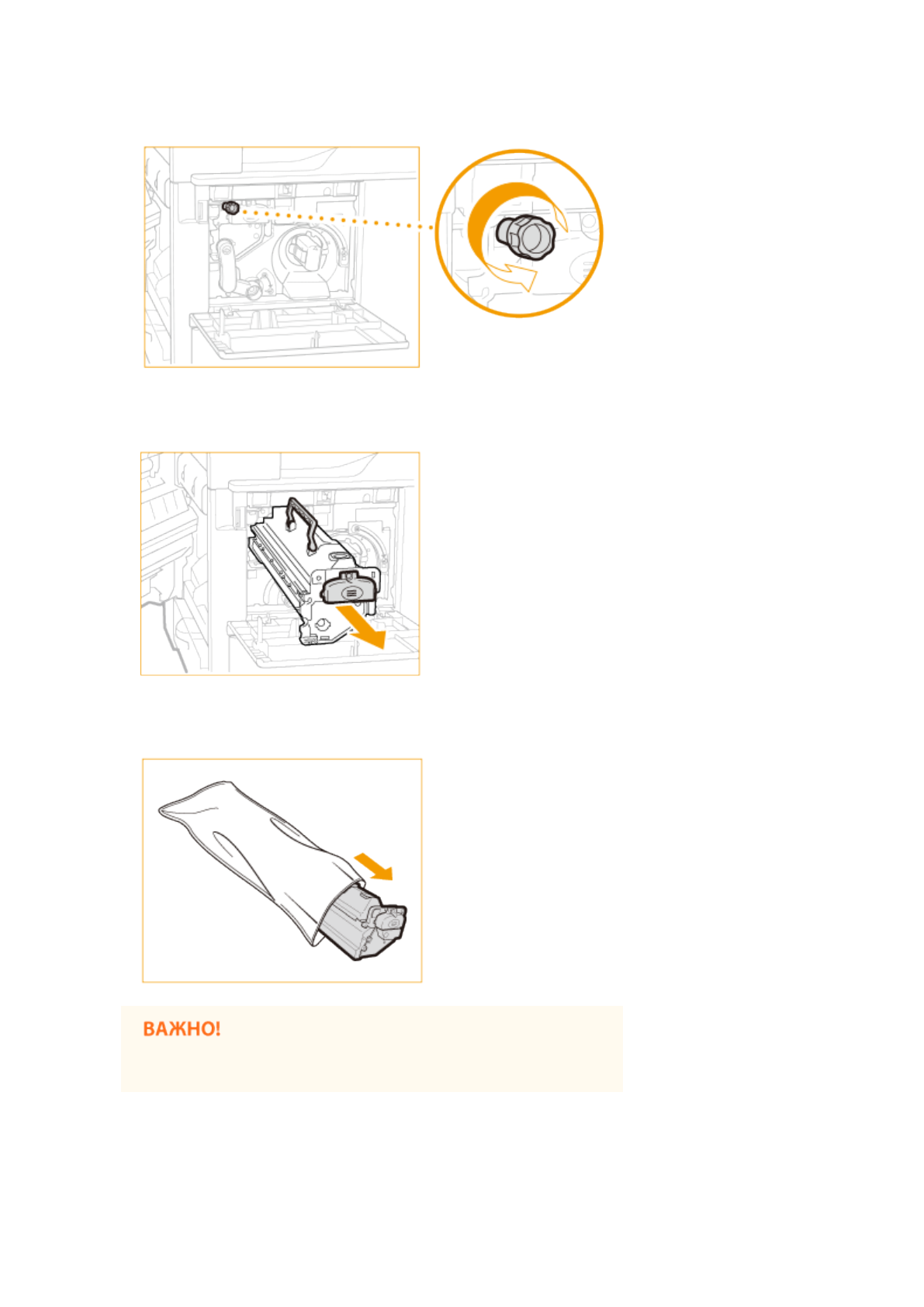 ВАЖНО!