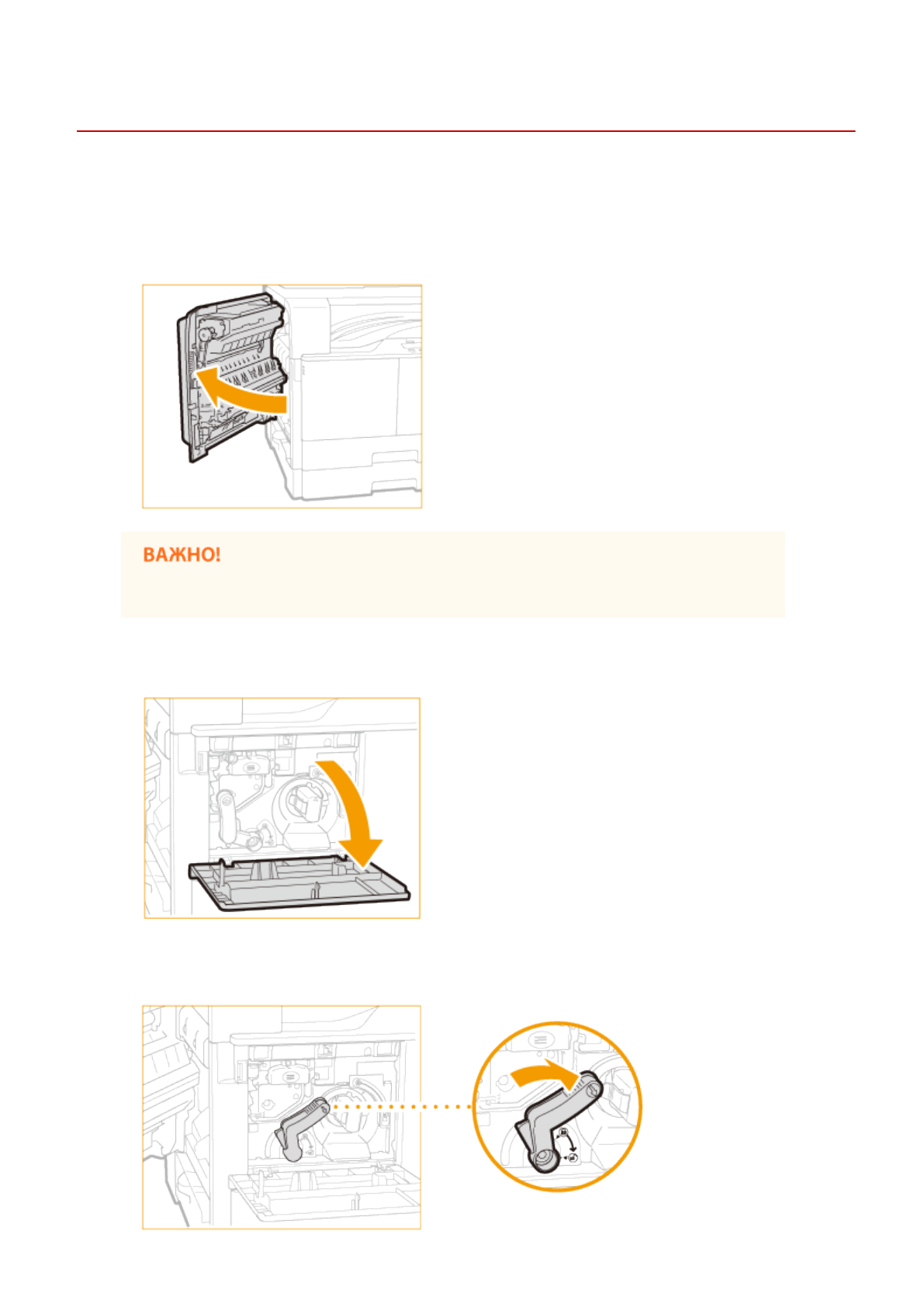 ВАЖНО!