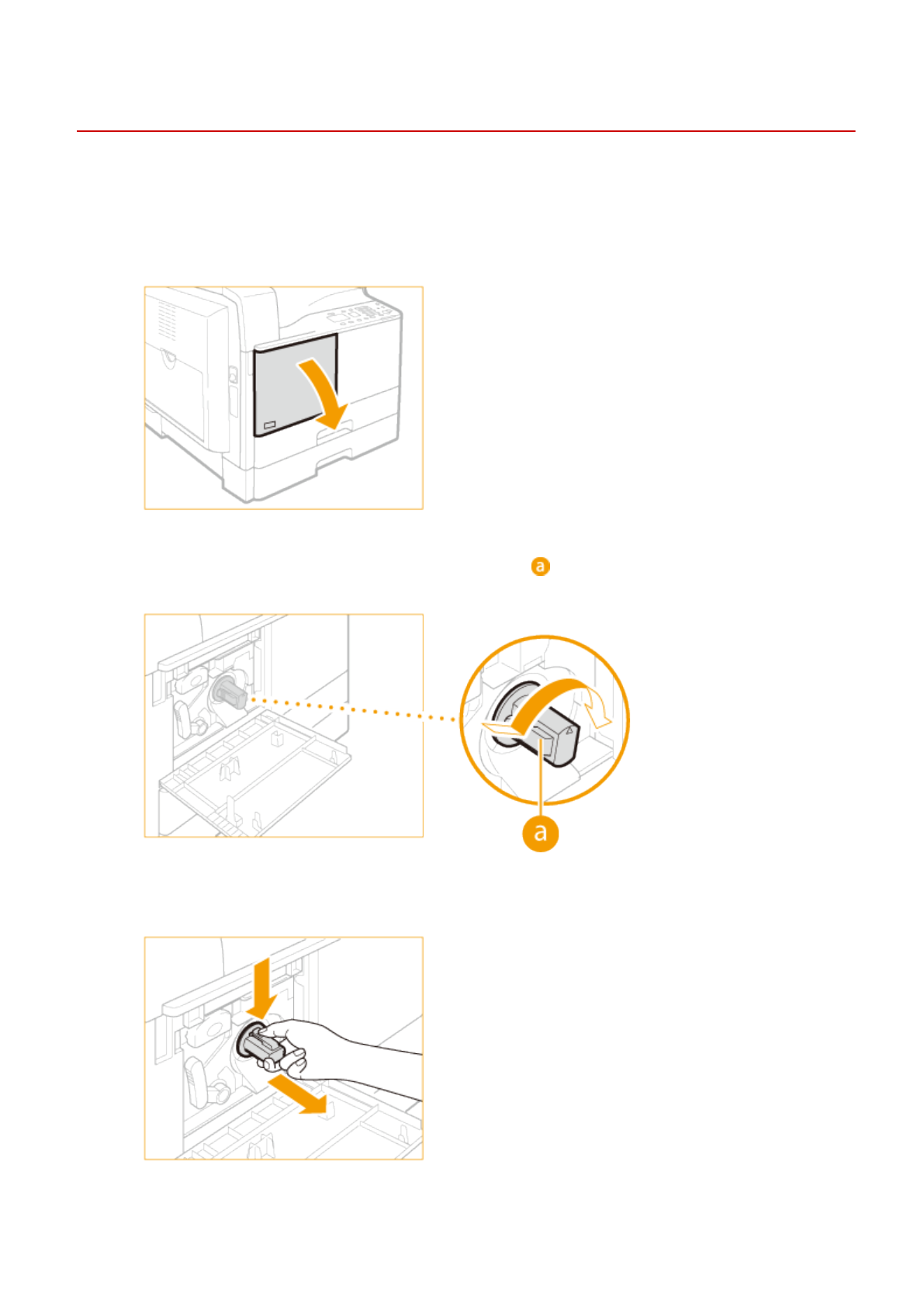 a

a