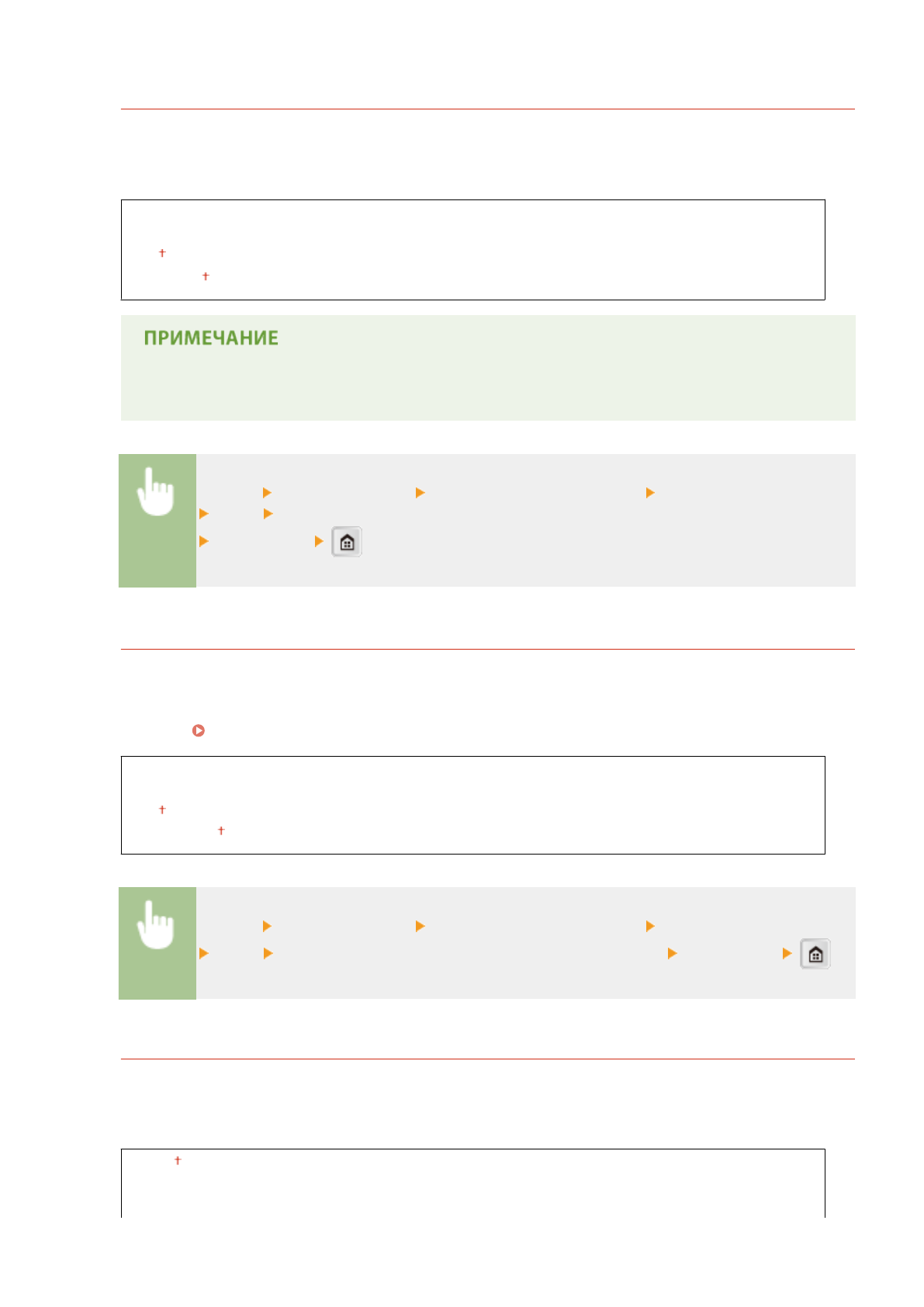 ПРИМЕЧАНИЕ