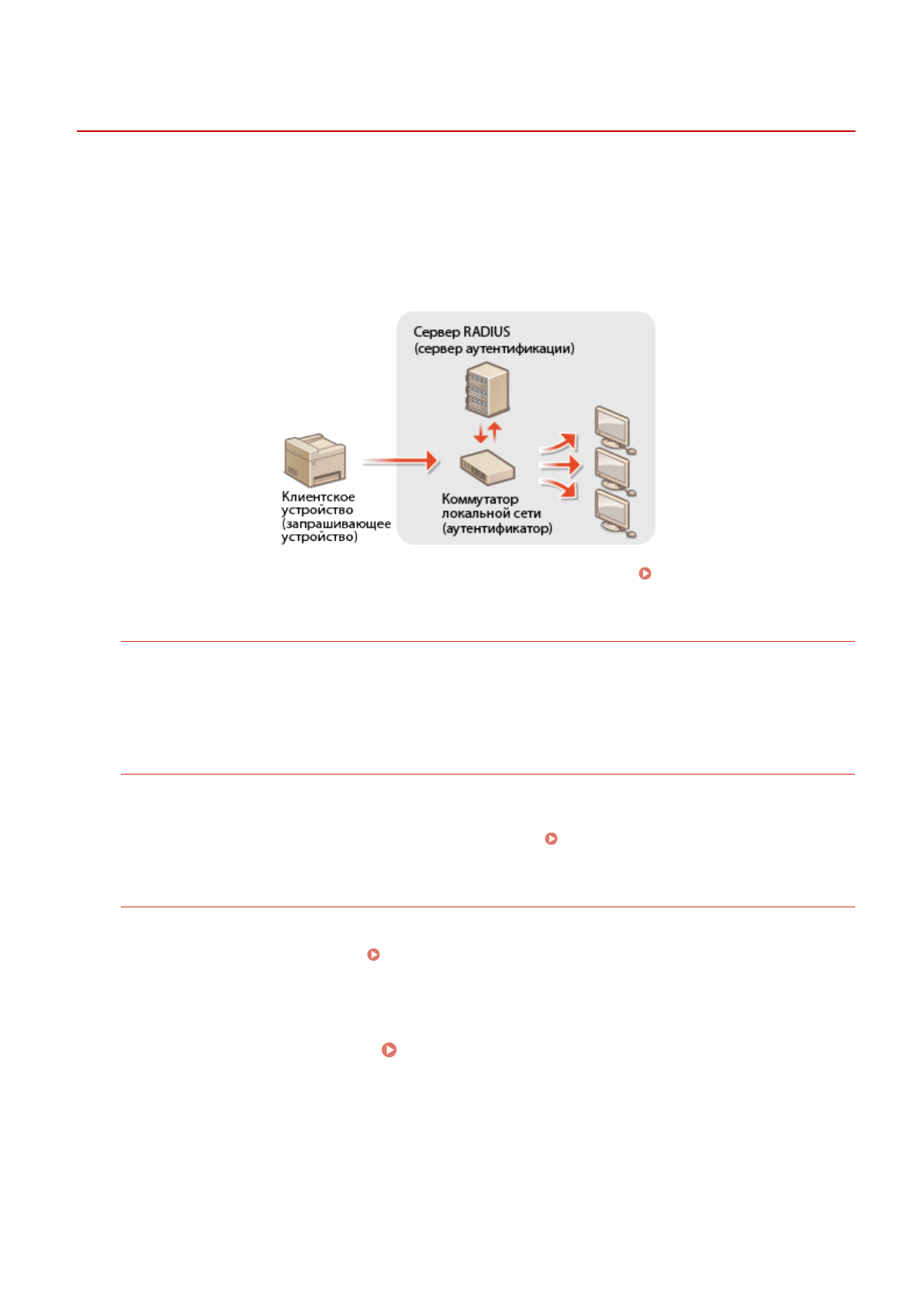 Сервер RADIUS
(сервер аутентификации)

Клиентское устройство (запрашивающее устройство)

Коммутатор локальной сети (аутентификатор)