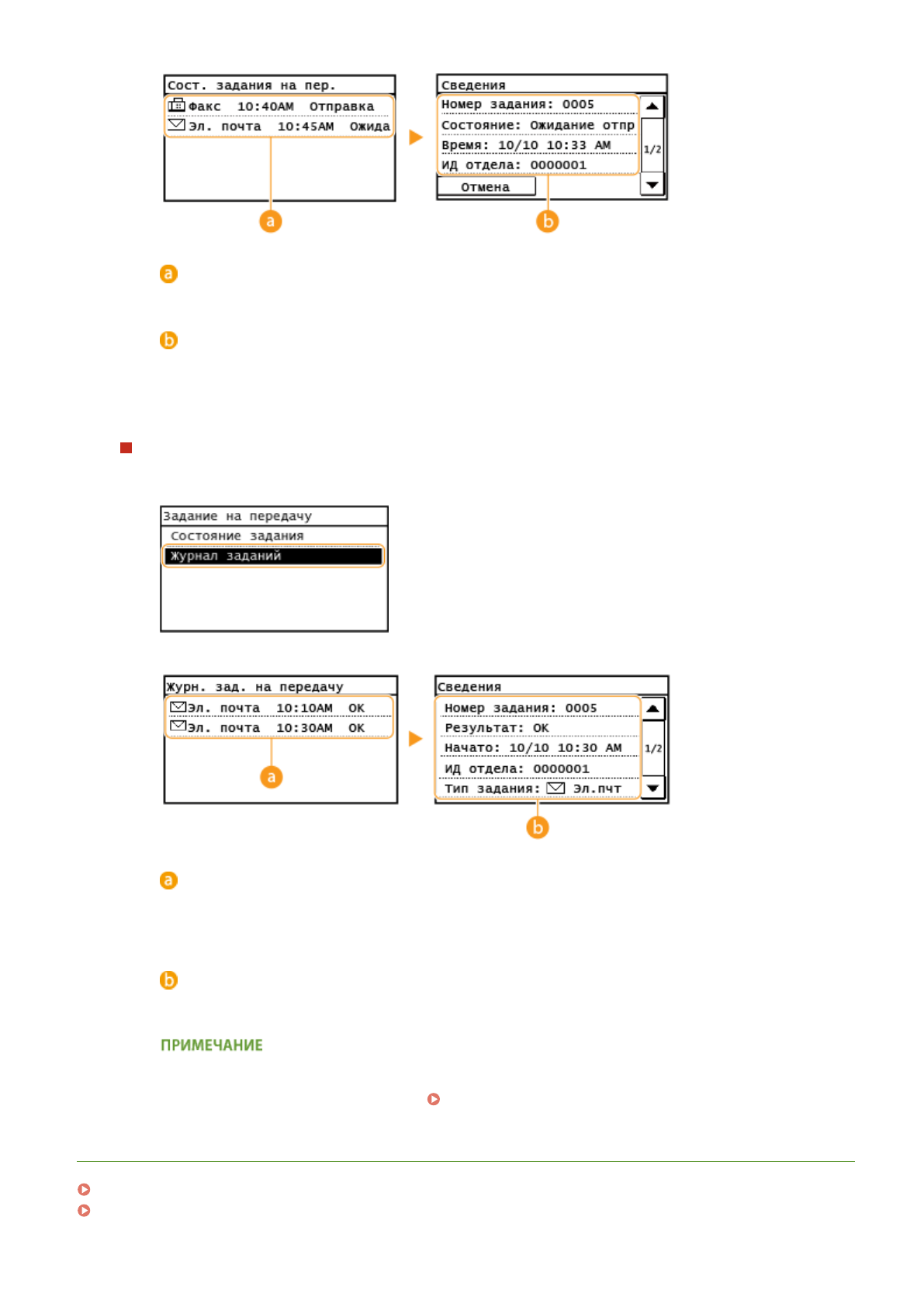 Сост. задания на пер.
Факс 10:40AM Отправка
Эл. почта 10:45AM Ожида

Сведения
Номер задания: 0005
Состояние: Ожидание отпр
Время: 10/10 10:33 AM
ИД отдела: 0000001
Отмена
1/2

a

b

a

b

Задание на передачу
Состояние задания
Журнал заданий

Журн. зад. на передачу
Эл. почта 10:10AM OK
Эл. почта 10:30AM OK

Сведения
Номер задания: 0005
Результат: OK
Начато: 10/10 10:30 AM
ИД отдела: 0000001
Тип задания: Эл.пчт
1/2

a

b

a

b

ПРИМЕЧАНИЕ