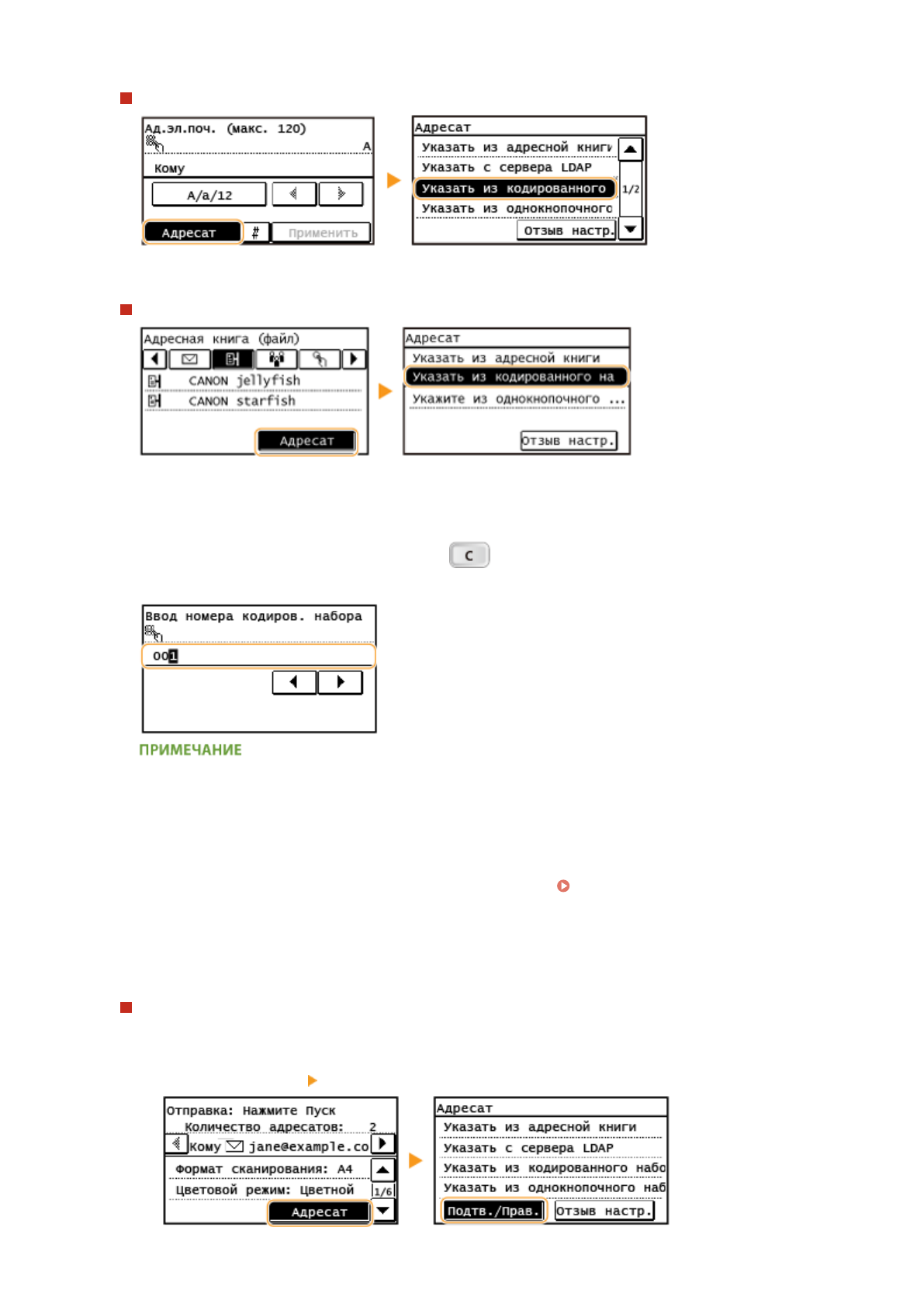 Ад.эл.поч. (макс. 120)

A

Кому

A/a/12

Адресат

#

Применить

Адресат

Указать из адресной книги

Указать с сервера LDAP

Указать из кодированного

Указать из однокнопочного

1/2

Отзыв настр.

Адресная книга (файл)

CANON jellyfish

CANON starfish

Адресат

Адресат

Указать из адресной книги

Указать из кодированного на

Укажите из однокнопочного ...

Отзыв настр.

C

Ввод номера кодиров. набора

001

ПРИМЕЧАНИЕ

Отправка: Нажмите Пуск

Количество адресатов: 2

Кому jane@example.co

Формат сканирования: A4

Цветовой режим: Цветной

1/6

Адресат

Адресат

Указать из адресной книги

Указать с сервера LDAP

Указать из кодированного набо

Указать из однокнопочного наб

Подтв./Прав.

Отзыв настр.