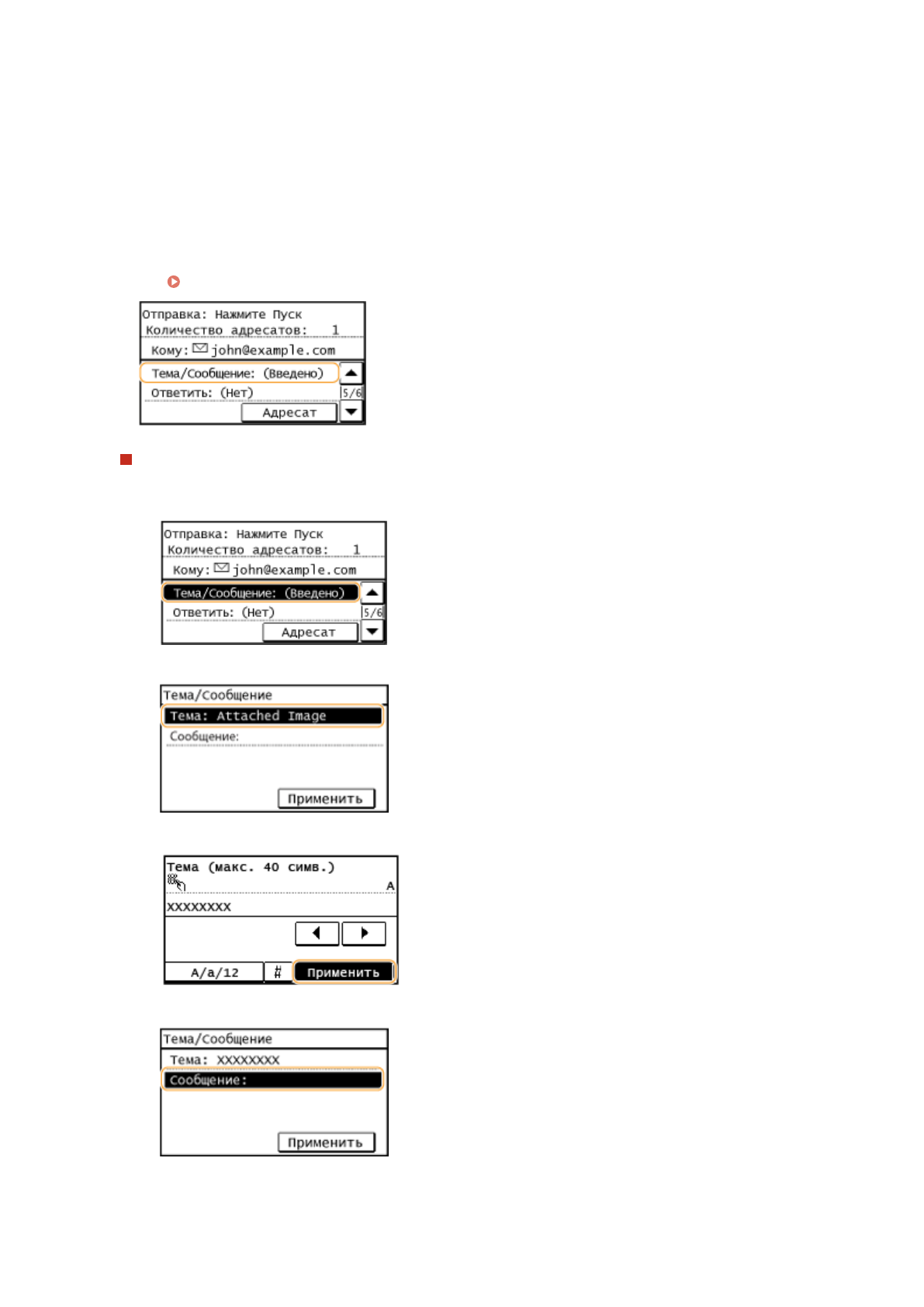 Отправка: Нажмите Пуск
Количество адресатов: 1
Кому: john@example.com
Тема/Сообщение: (Введено)
Ответить: (Нет)
5/6
Адресат

Отправка: Нажмите Пуск
Количество адресатов: 1
Кому: john@example.com
Тема/Сообщение: (Введено)
Ответить: (Нет)
5/6
Адресат

Тема/Сообщение
Тема: Attached Image
Сообщение:
Применить

Тема (макс. 40 симв.)
A
XXXXXXXX
A/a/12
#
Применить

Тема/Сообщение
Тема: XXXXXXXX
Сообщение:
Применить