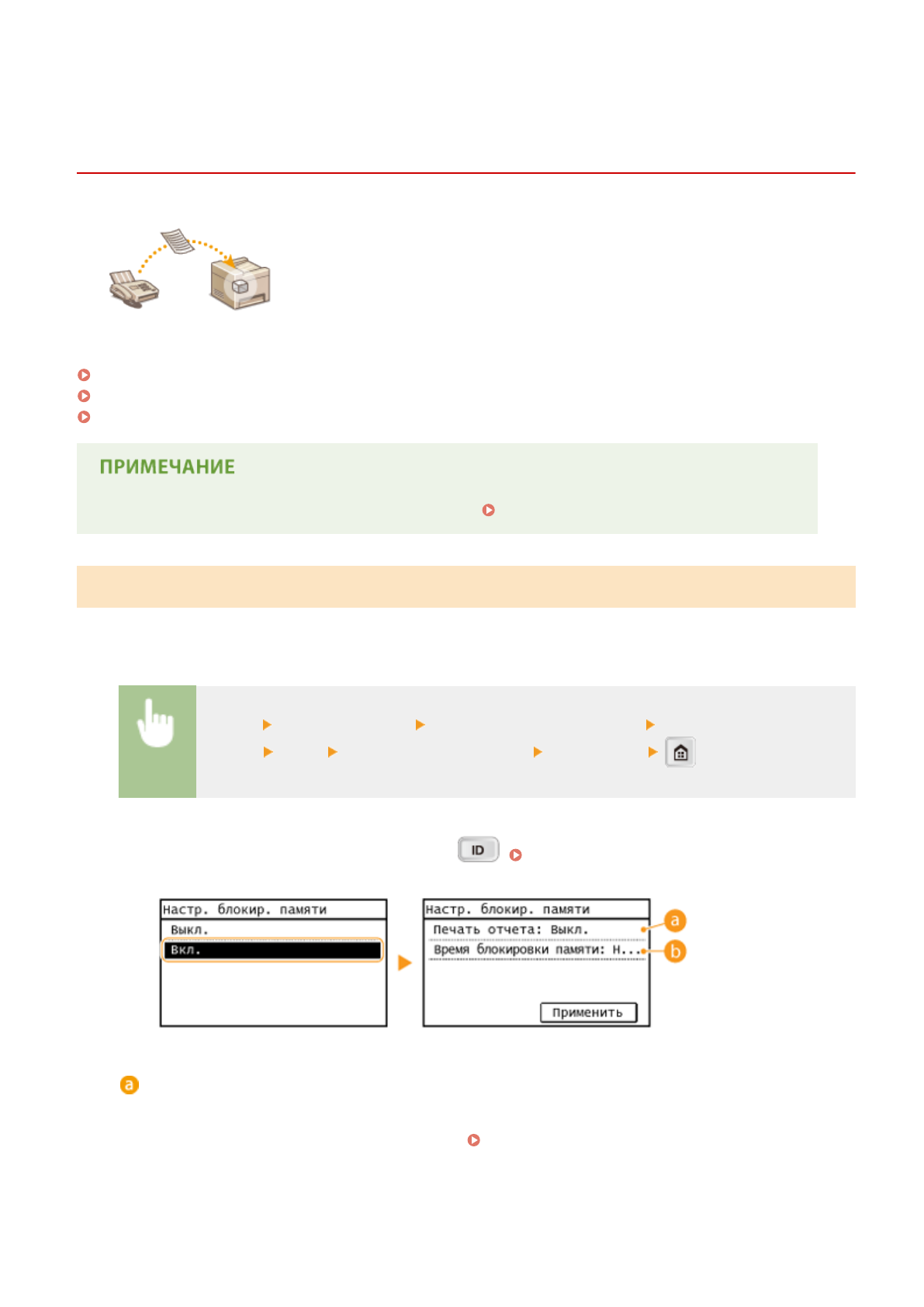 ПРИМЕЧАНИЕ

ID

Настр. блокир. памяти
Выкл.
Вкл.

Настр. блокир. памяти
Печать отчета: Выкл.
Время блокировки памяти: Н...
Применить

a
b

a