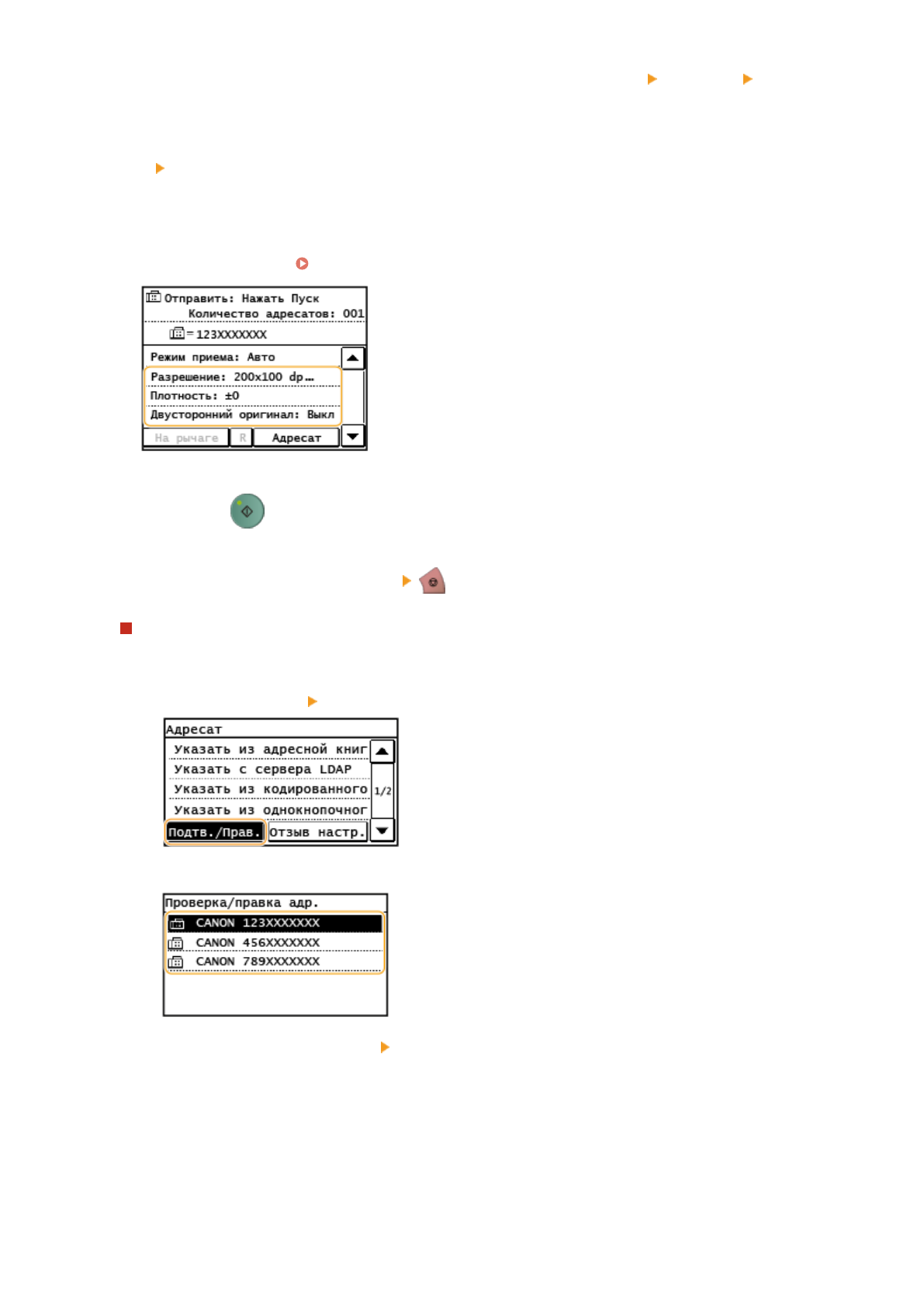 Отправить: Нажать Пуск
Количество адресатов: 001
= 123XXXXXXX
Режим приема: Авто
Разрешение: 200x100 dp...
Плотность: ±0
Двусторонний оригинал: Выкл
На рычаге
R
Адресат

Адресат
Указать из адресной книг
Указать с сервера LDAP
Указать из кодированного
Указать из однокнопочног
1/2
Подтв./Прав.
Отзыв настр.

Проверка/правка адр.
CANON 123XXXXXXX
CANON 456XXXXXXX
CANON 789XXXXXXX