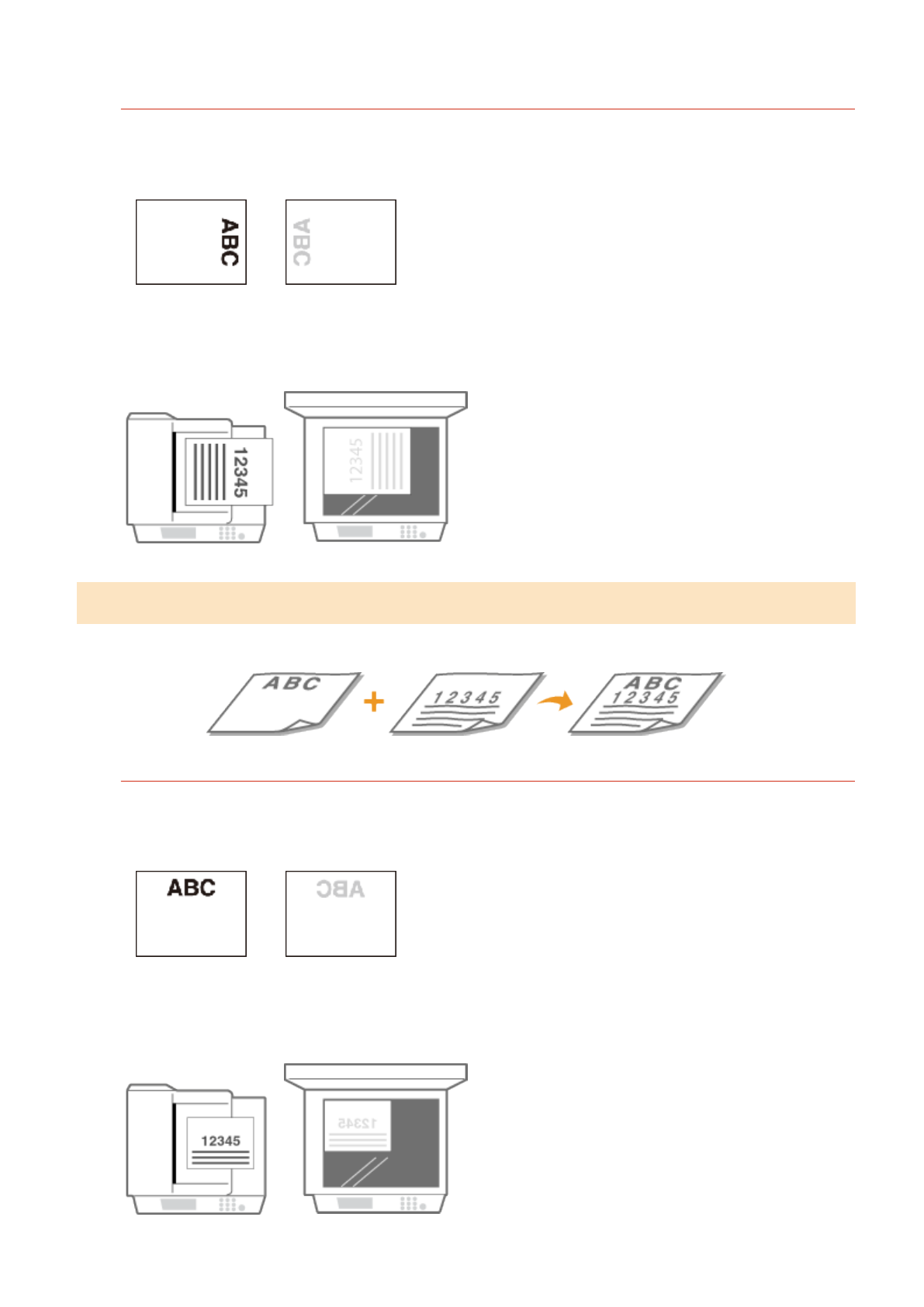 ABC

ABC

12345

12345

ABC

12345

ABC
12345

ABC

ABC

12345

12345