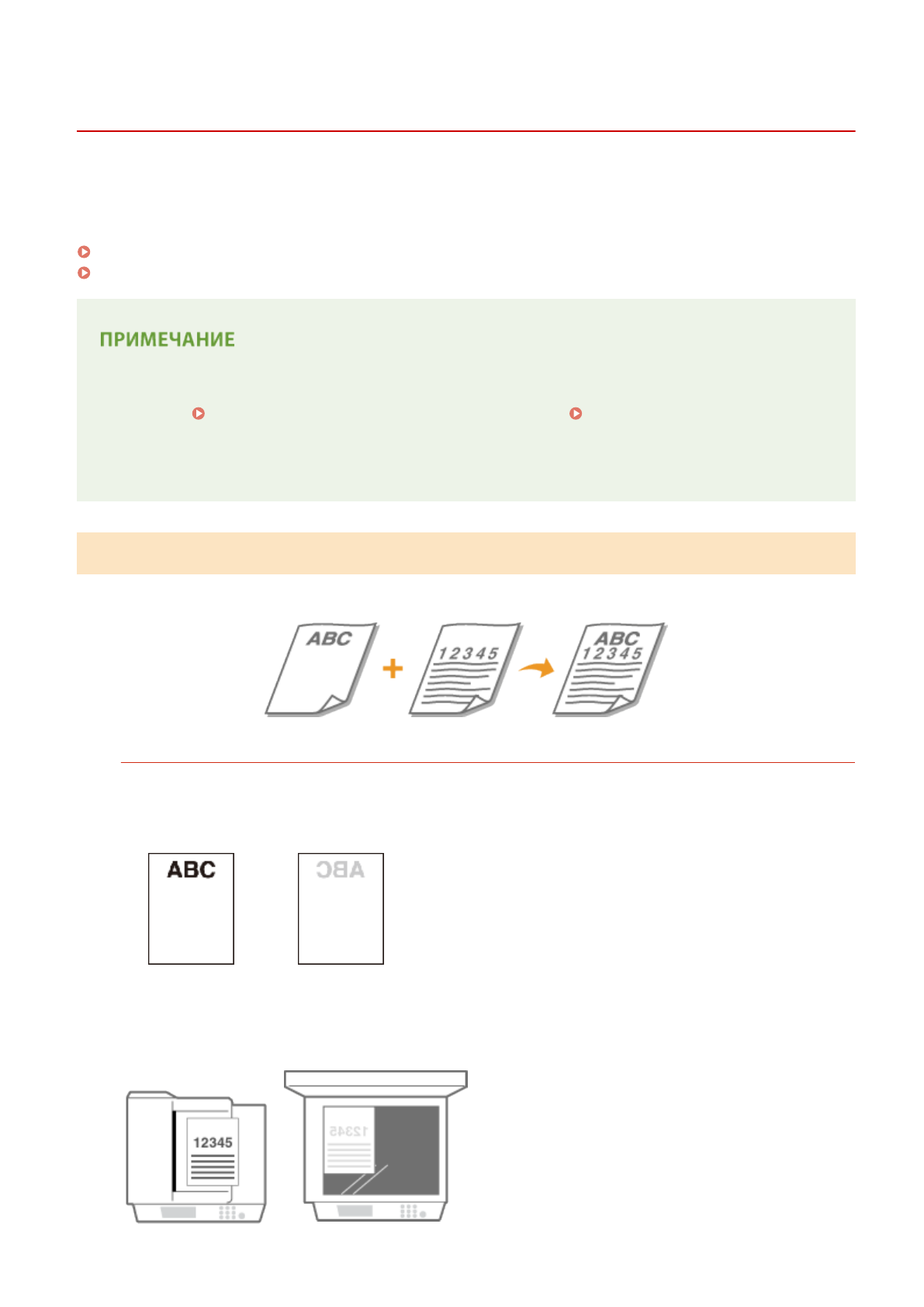 ПРИМЕЧАНИЕ

ABC

12345

ABC
12345

ABC

ABC

12345

12345