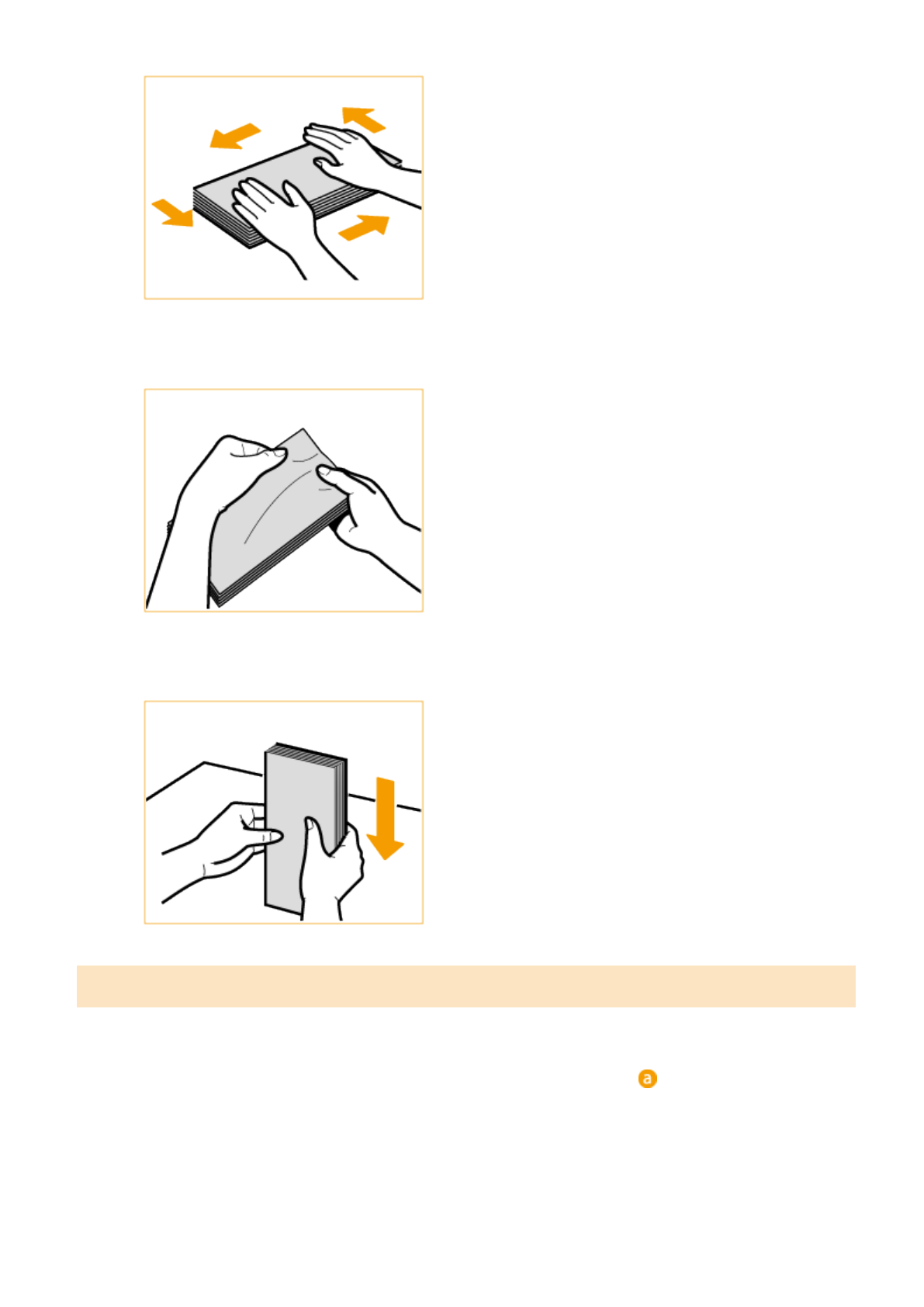 a