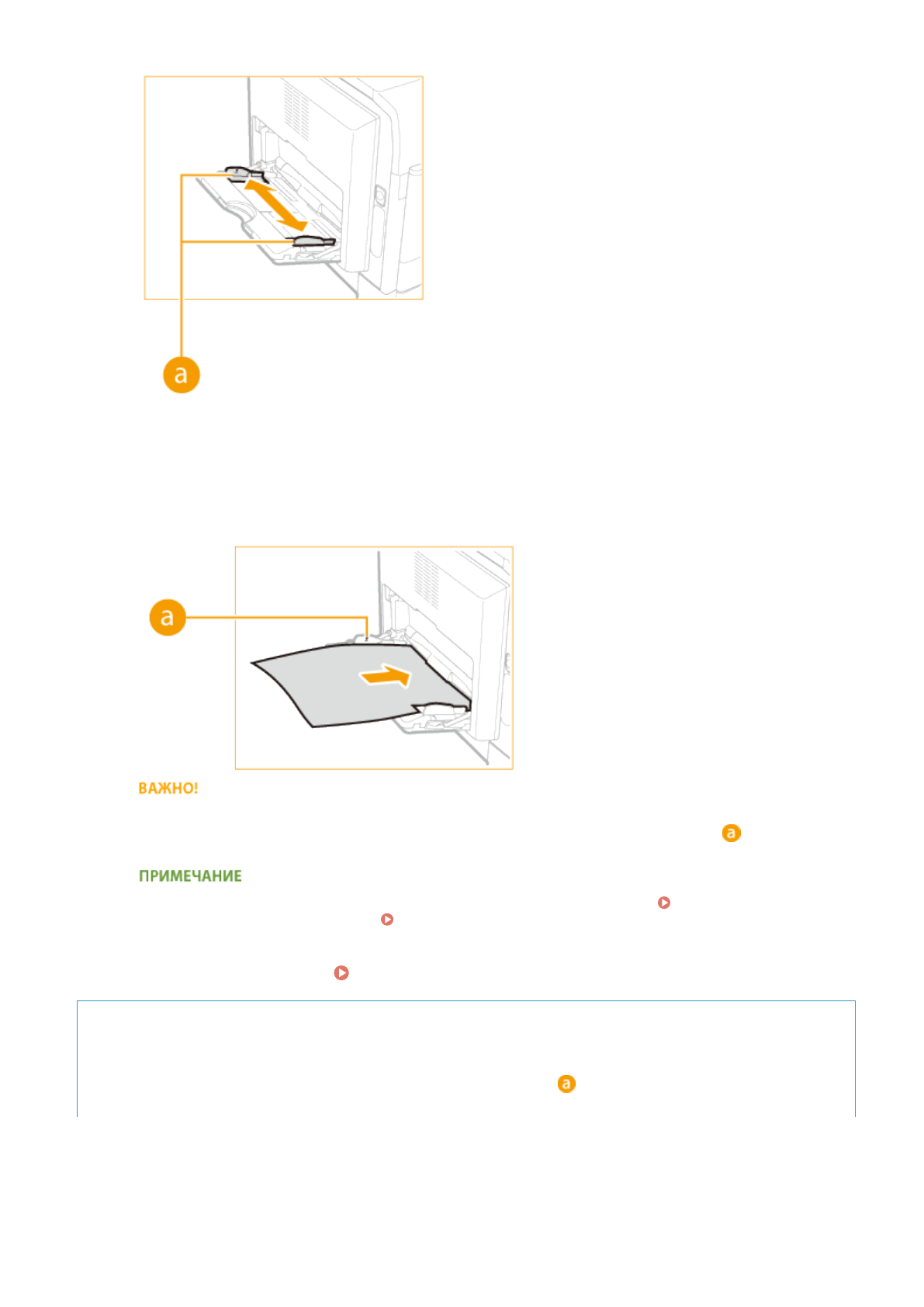 a

a

ВАЖНО!

a

ПРИМЕЧАНИЕ

a