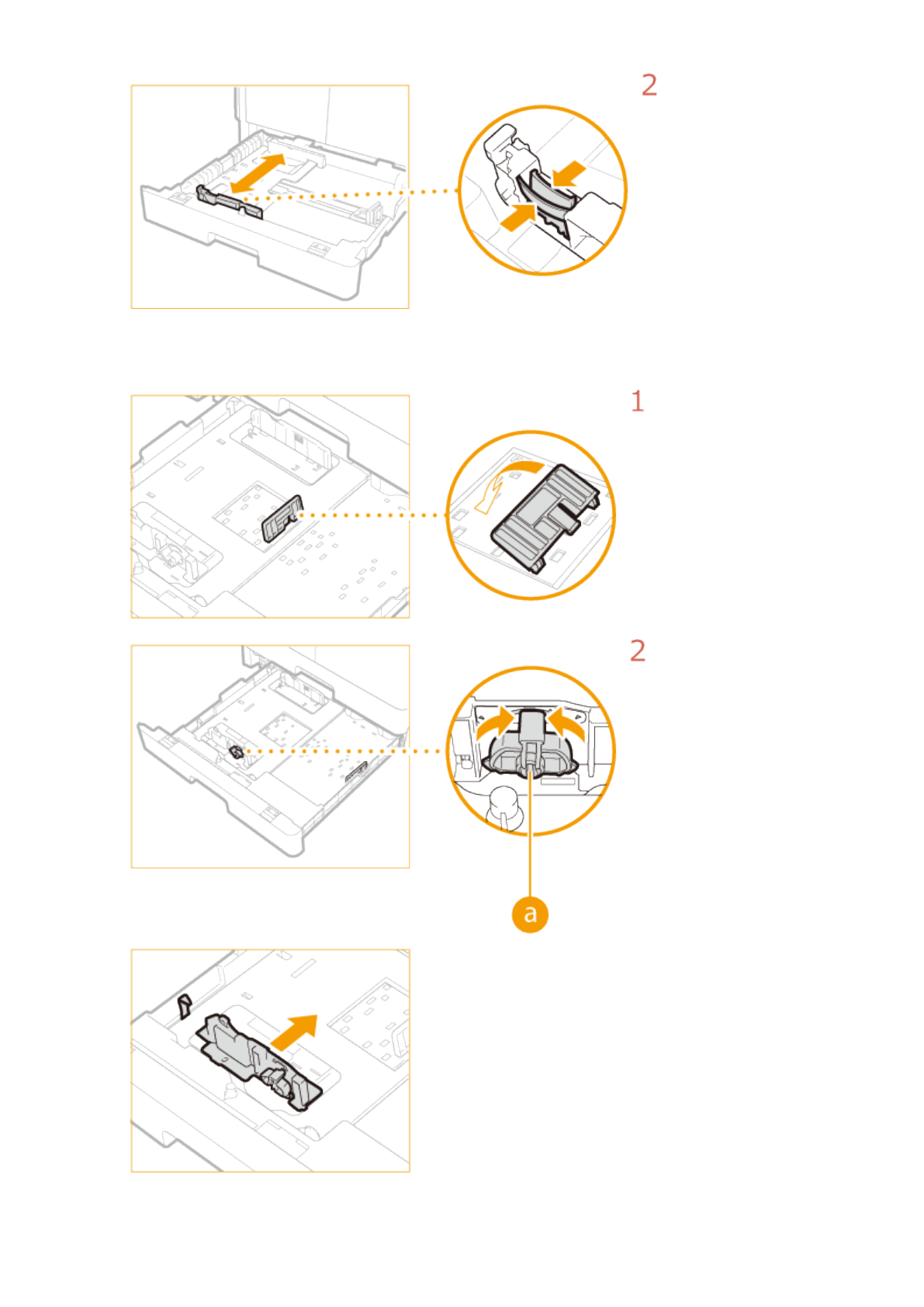 2

1

2

a