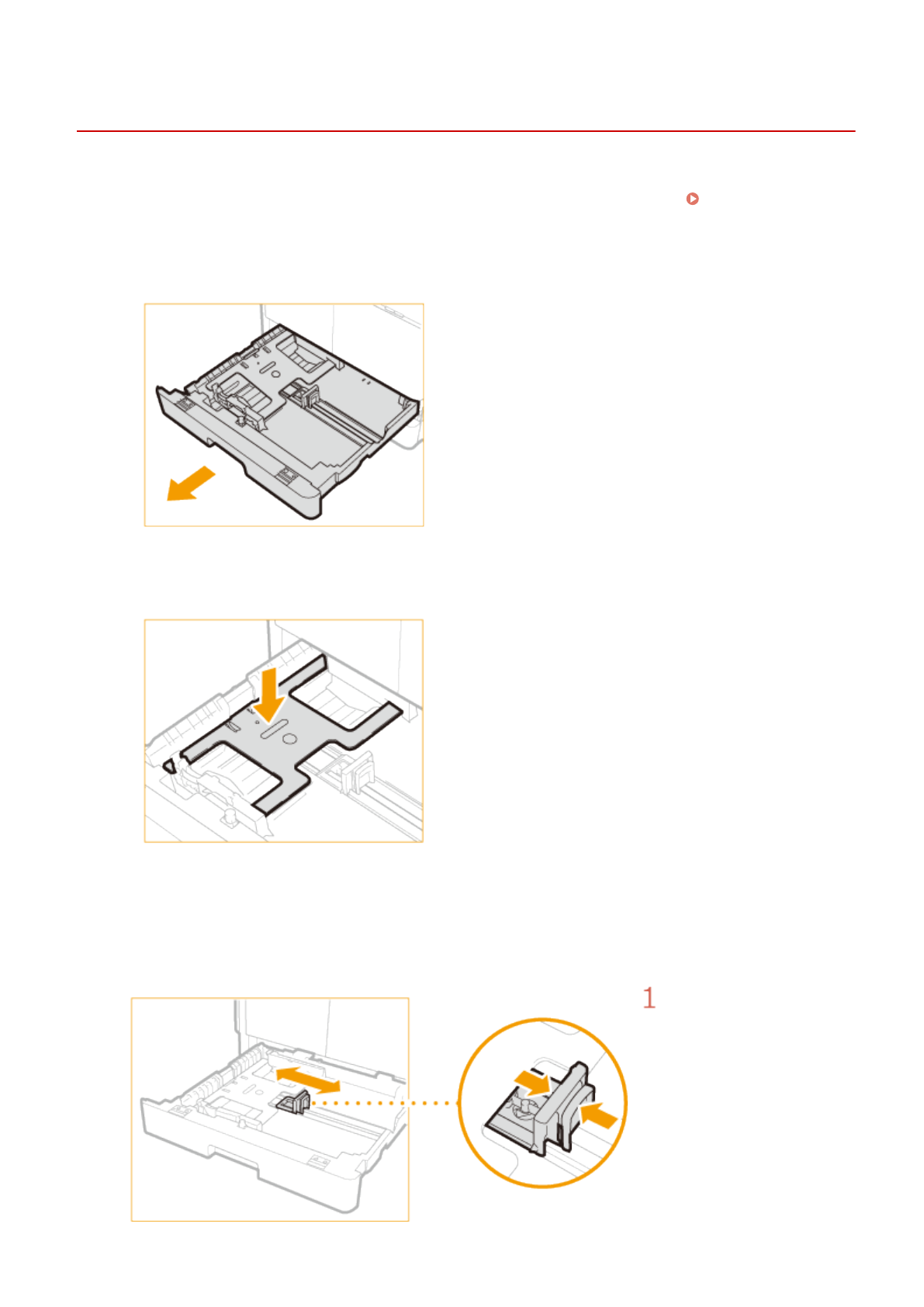 1