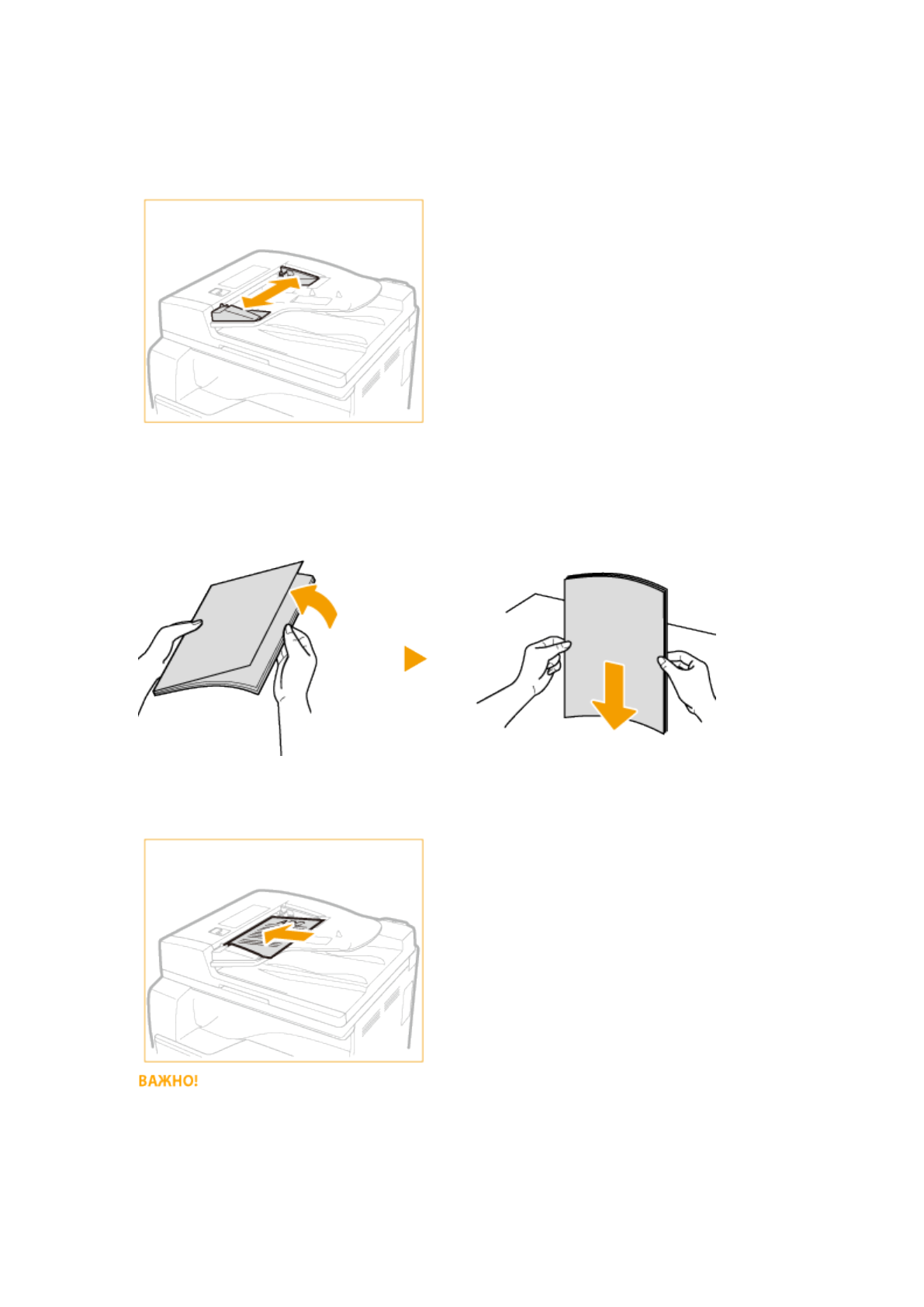 ВАЖНО!