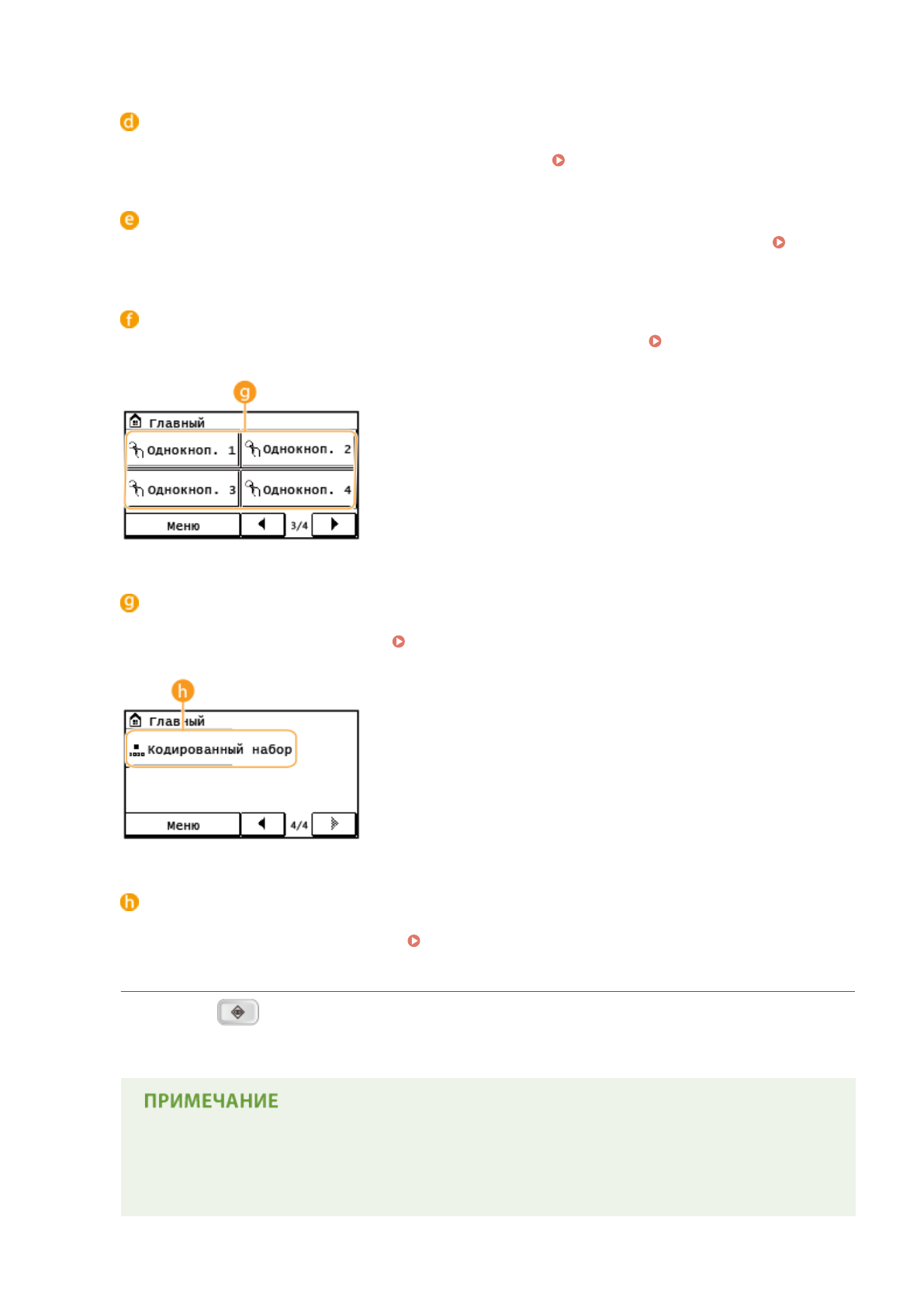 d

e

f

g

Главный

Однокноп. 1

Однокноп. 2

Однокноп. 3

Однокноп. 4

Меню

3/4

g

h

Главный

Кодированный набор

Меню

4/4

h

ПРИМЕЧАНИЕ