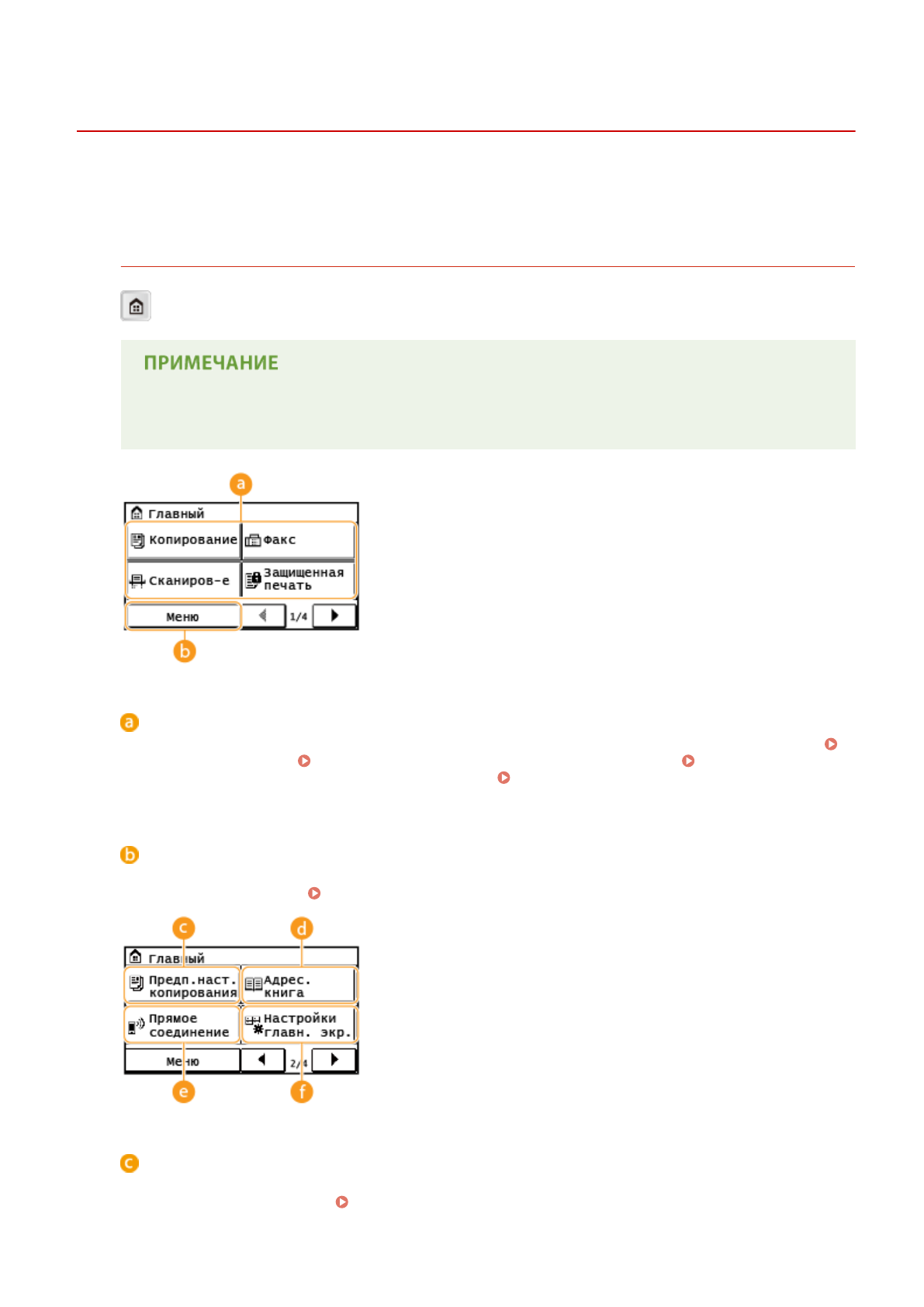 ПРИМЕЧАНИЕ

a

Главный

Копирование

Факс

Сканиров-е

Защищенная печать

Меню

1/4

b

a

b

c

d

Главный

Предп.наст. копирования

Адрес. книга

Прямое соединение

Настройки главн. экр.

Меню

2/4

e

f

c