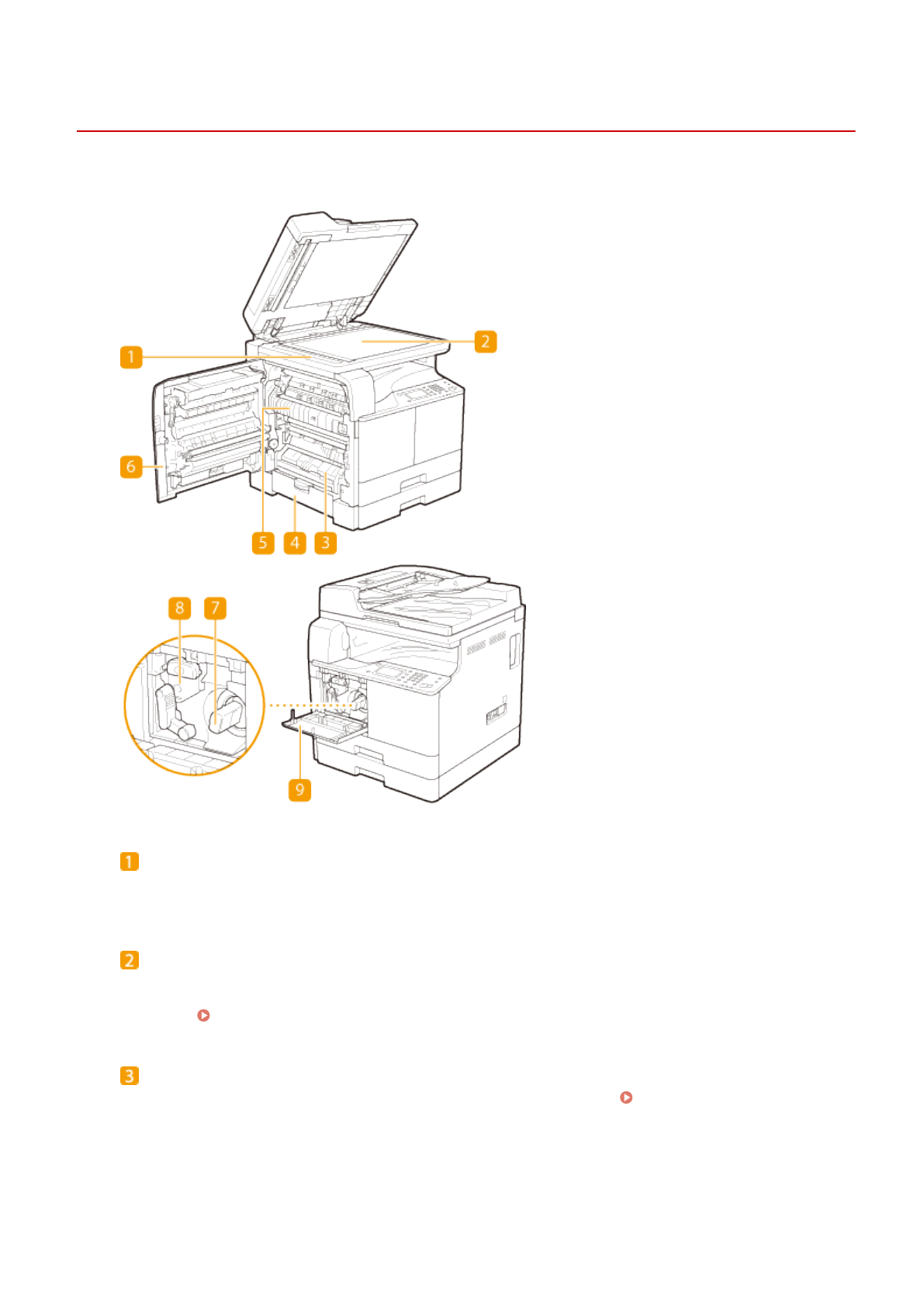 1

2

6

5

4

3

8

7

9

1

2

3