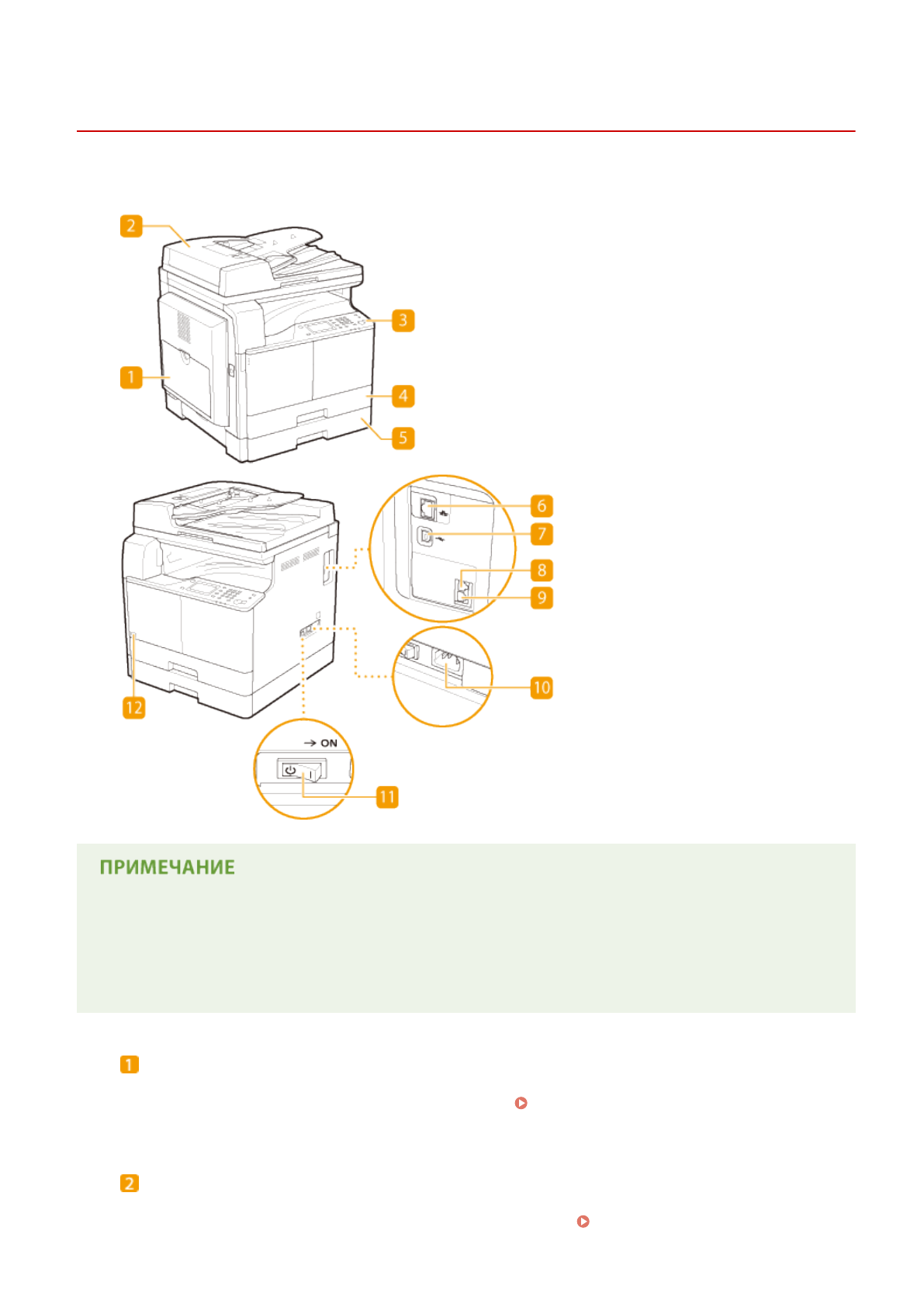 2

3

1

4

5

6

7

8

9

10

12

→ ON

11

ПРИМЕЧАНИЕ

1

2