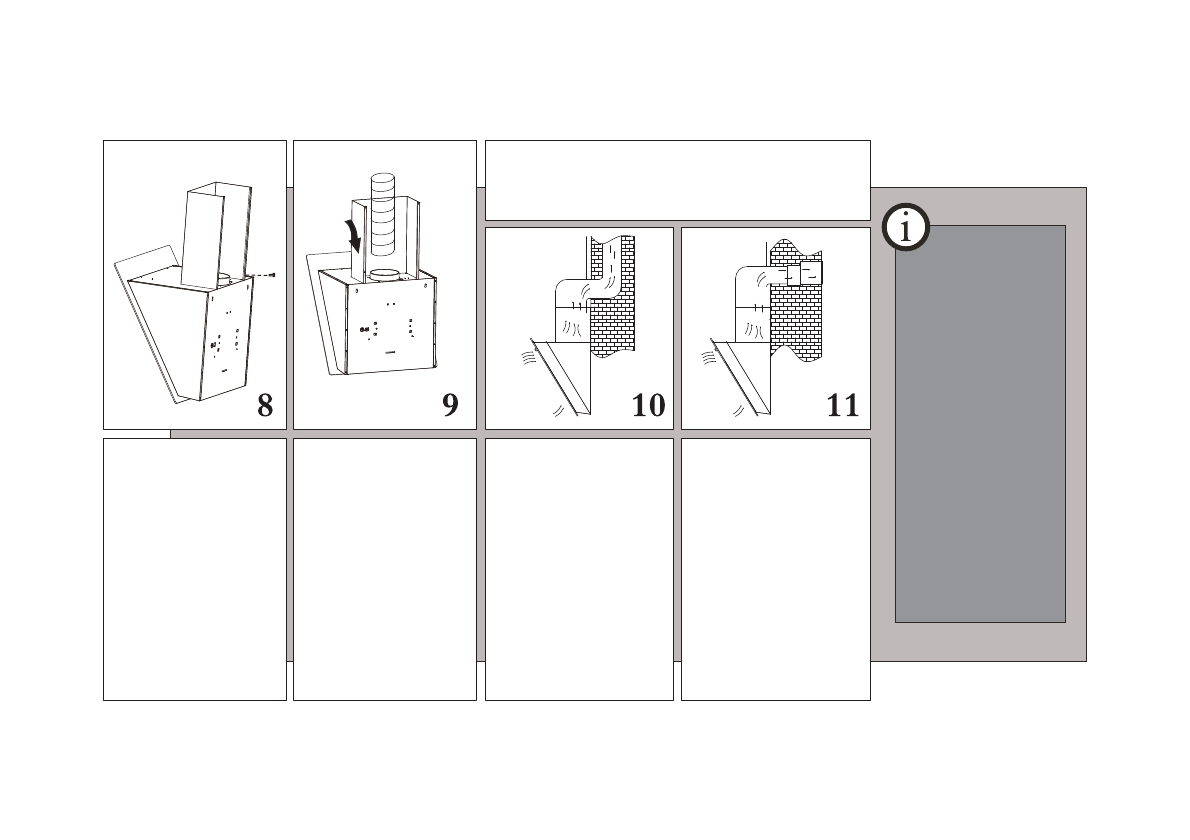 8

9

10

11

i