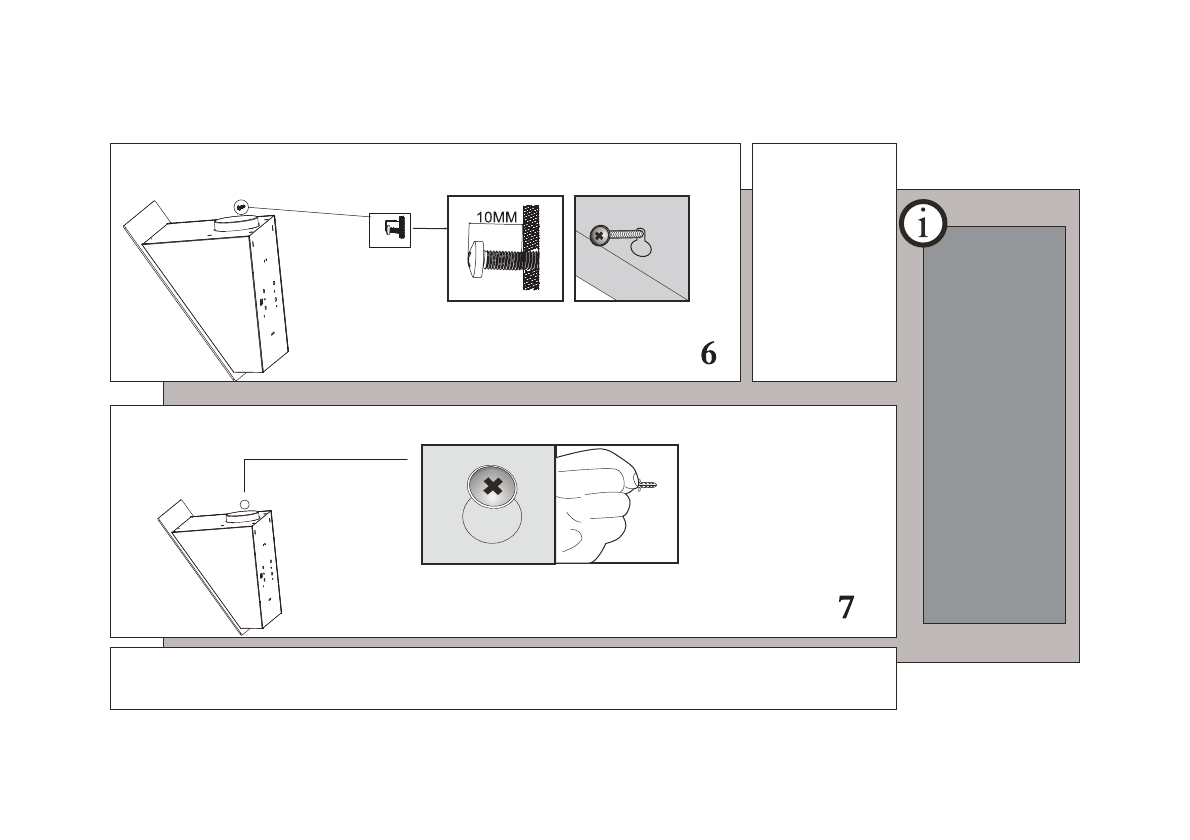 10MM

6

i

7