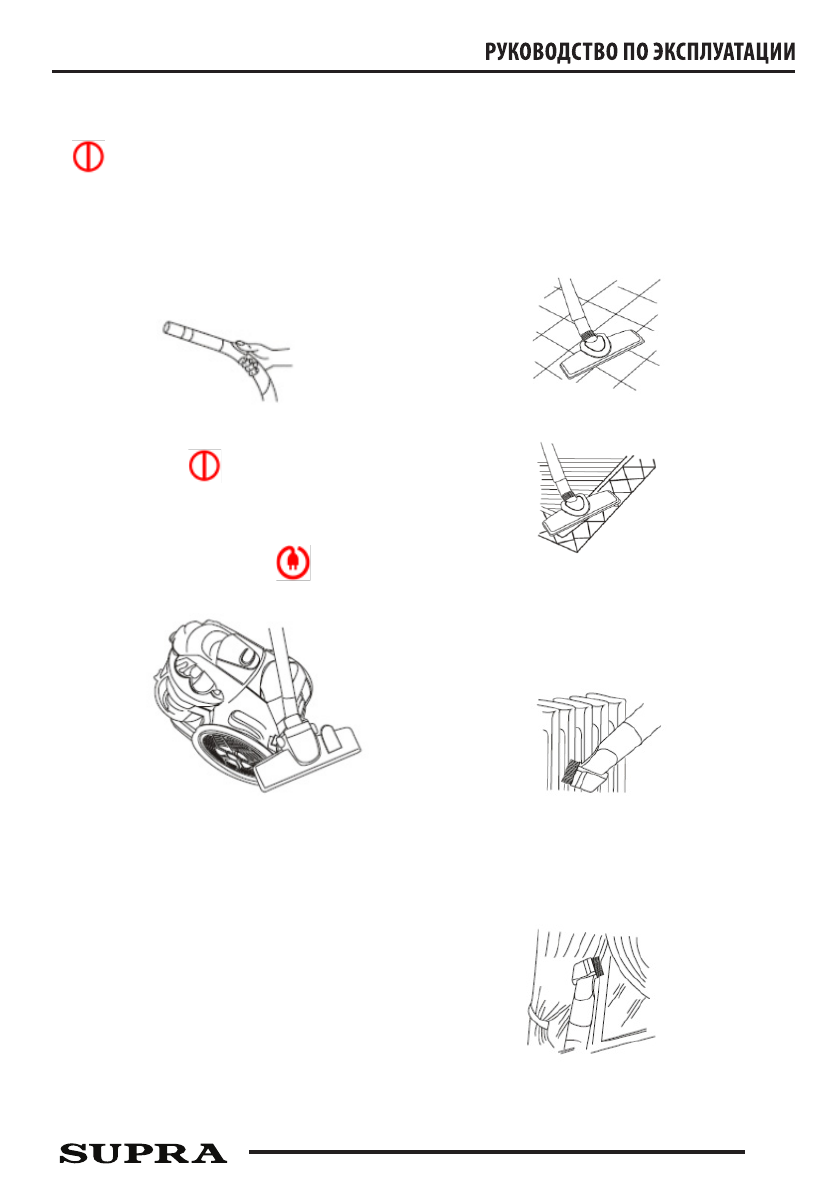 РУКОВОДСТВО ПО ЭКСПЛУАТАЦИИ

SUPRA